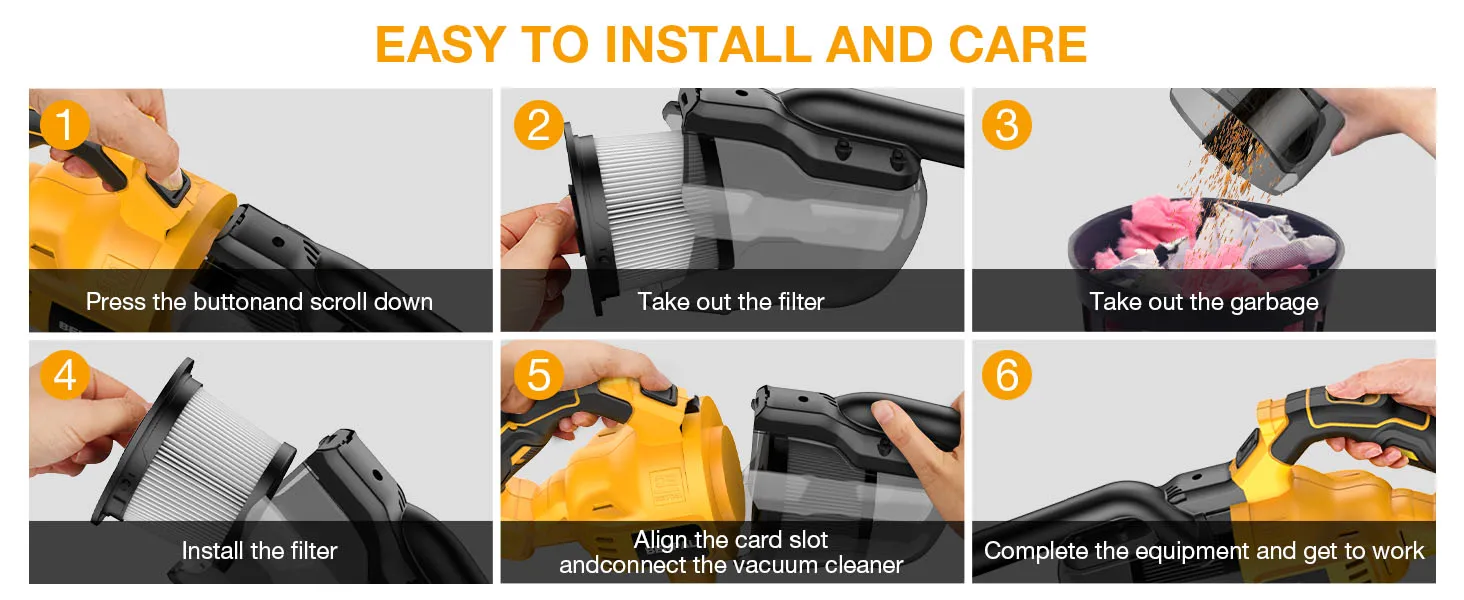 EASY TO INSTALL AND CARE

1
Press the buttonand scroll down

2
Take out the filter

3
Take out the garbage

4
Install the filter

5
Align the card slot andconnect the vacuum cleaner

6
Complete the equipment and get to work