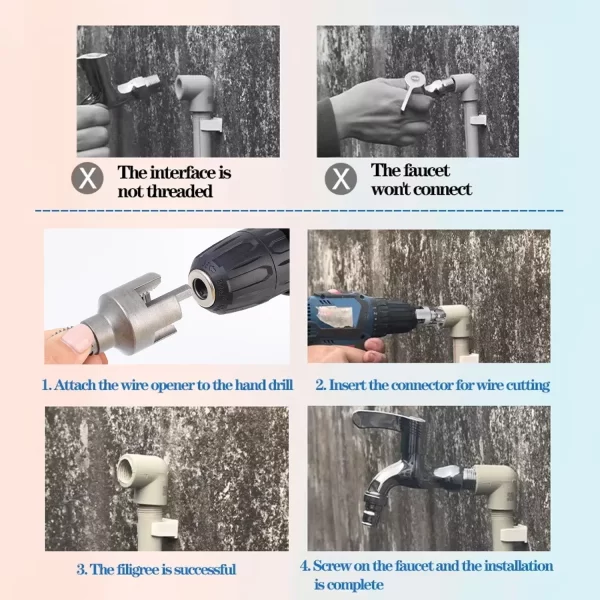 X The interface is not threaded

X The faucet won't connect

1. Attach the wire opener to the hand drill

2. Insert the connector for wire cutting

3. The filigree is successful

4. Screw on the faucet and the installation is complete