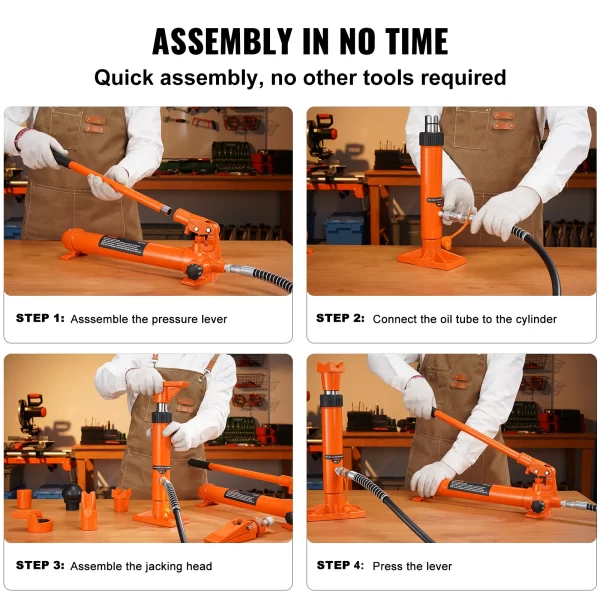 ASSEMBLY IN NO TIME

Quick assembly, no other tools required

STEP 1: Asssemble the pressure lever

STEP 2: Connect the oil tube to the cylinder

STEP 3: Assemble the jacking head

STEP 4: Press the lever