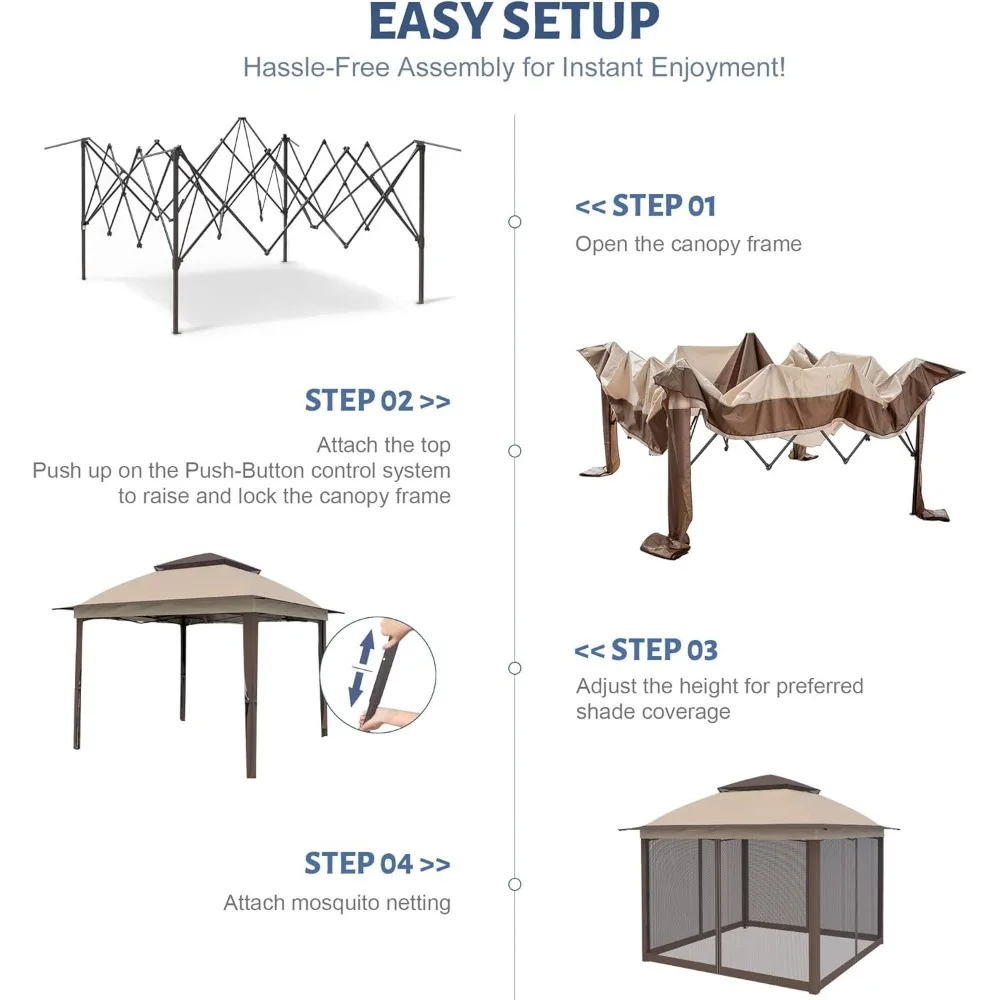 EASY SETUP

Hassle-Free Assembly for Instant Enjoyment!

<< STEP 01

Open the canopy frame

STEP 02 >>

Attach the top
Push up on the Push-Button control system to raise and lock the canopy frame

<< STEP 03

Adjust the height for preferred shade coverage

STEP 04 >>

Attach mosquito netting