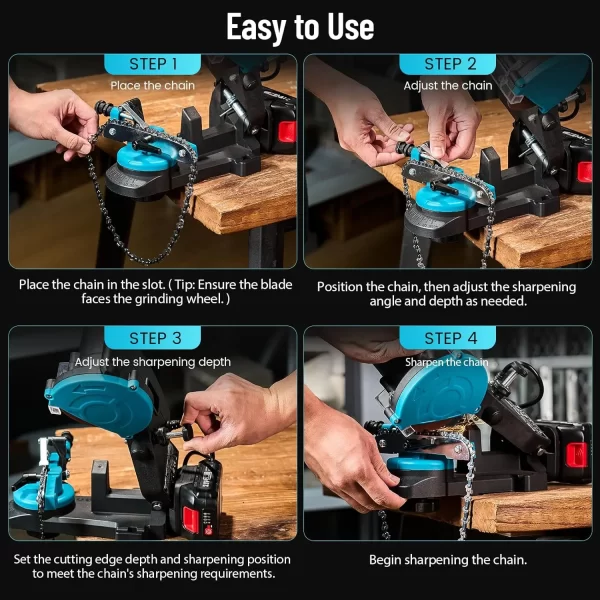 Easy to Use

STEP 1
Place the chain

Place the chain in the slot. ( Tip: Ensure the blade faces the grinding wheel. )

STEP 2
Adjust the chain

Position the chain, then adjust the sharpening angle and depth as needed.

STEP 3
Adjust the sharpening depth

Set the cutting edge depth and sharpening position to meet the chain's sharpening requirements.

STEP 4
Sharpen the chain

Begin sharpening the chain.