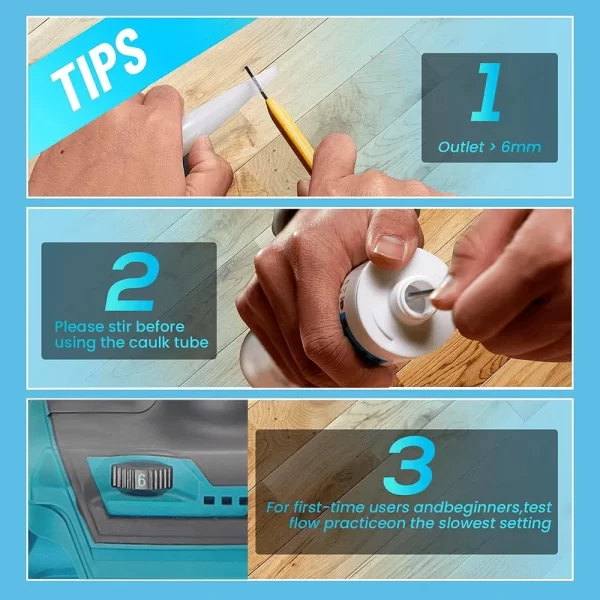 TIPS

1

Outlet > 6mm

2

Please stir before using the caulk tube

6

3

For first-time users andbeginners,test flow practiceon the slowest setting