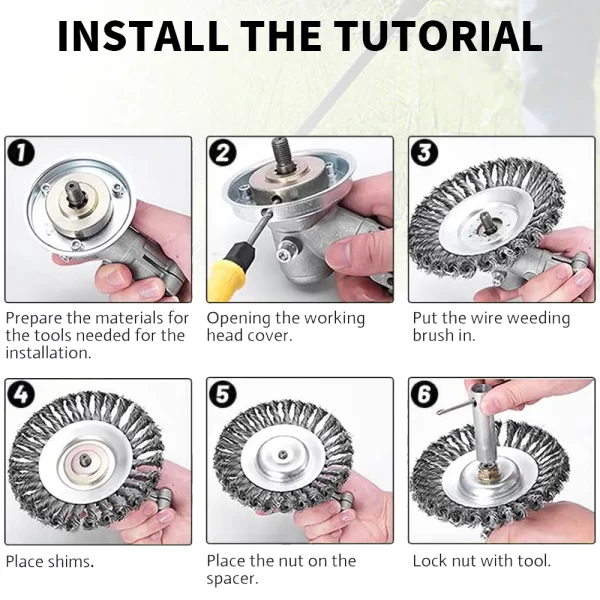 INSTALL THE TUTORIAL

1
Prepare the materials for the tools needed for the installation.

2
Opening the working head cover.

3
Put the wire weeding brush in.

4
Place shims.

5
Place the nut on the spacer.

6
Lock nut with tool.