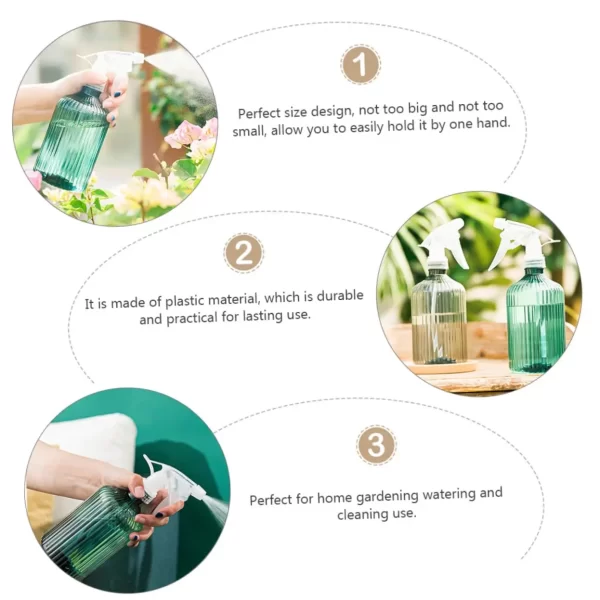 1

Perfect size design, not too big and not too small, allow you to easily hold it by one hand.

2

It is made of plastic material, which is durable and practical for lasting use.

3

Perfect for home gardening watering and cleaning use.