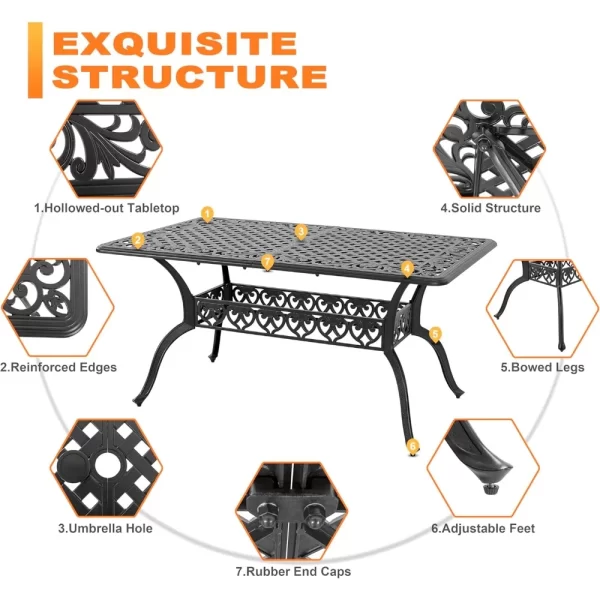 EXQUISITE STRUCTURE

1.Hollowed-out Tabletop

4.Solid Structure

1

2

3

7

4

5

6

2.Reinforced Edges

5.Bowed Legs

3.Umbrella Hole

6.Adjustable Feet

7.Rubber End Caps