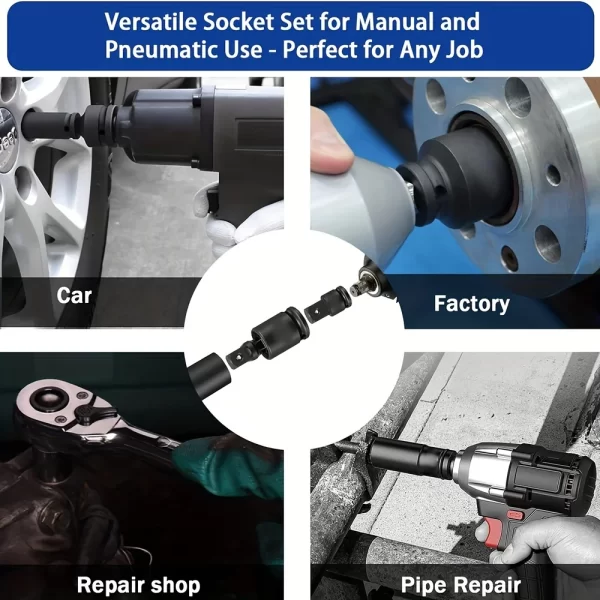 Versatile Socket Set for Manual and Pneumatic Use - Perfect for Any Job

Car

Factory

Repair shop

Pipe Repair