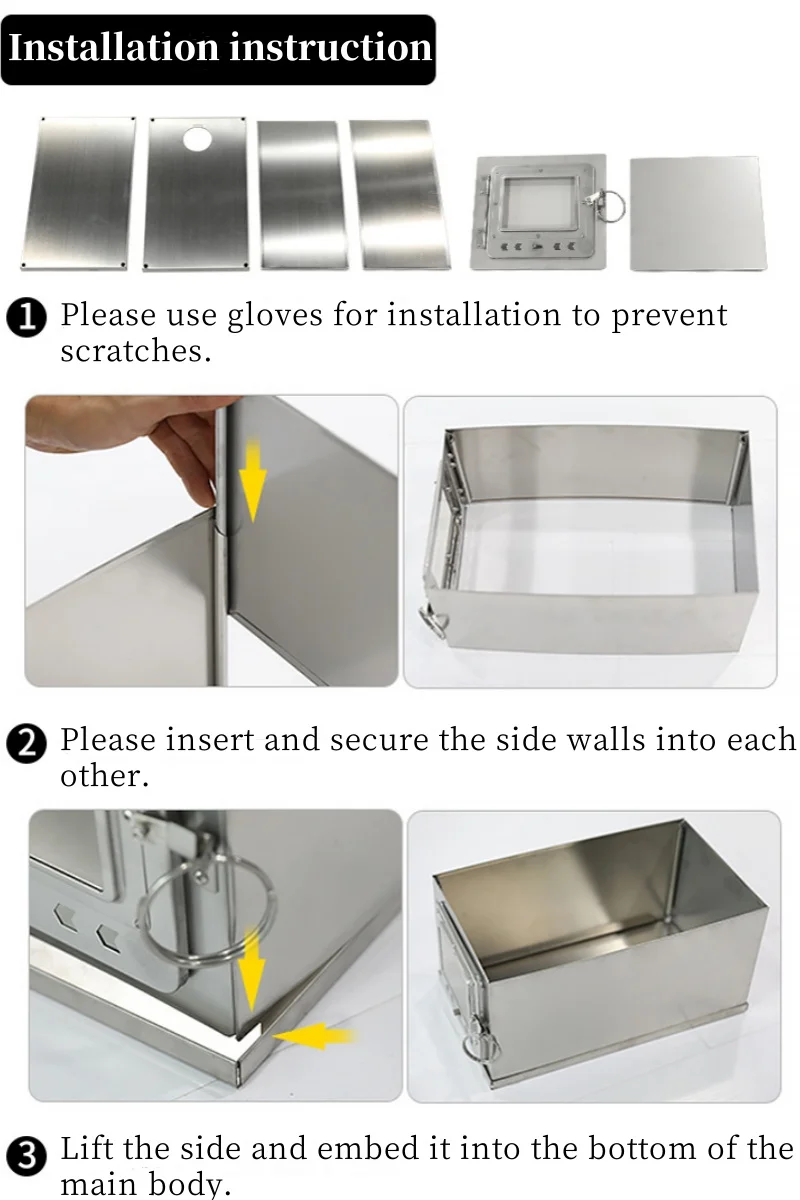 Installation instruction

❶ Please use gloves for installation to prevent scratches.

❷ Please insert and secure the side walls into each other.

❸ Lift the side and embed it into the bottom of the main body.