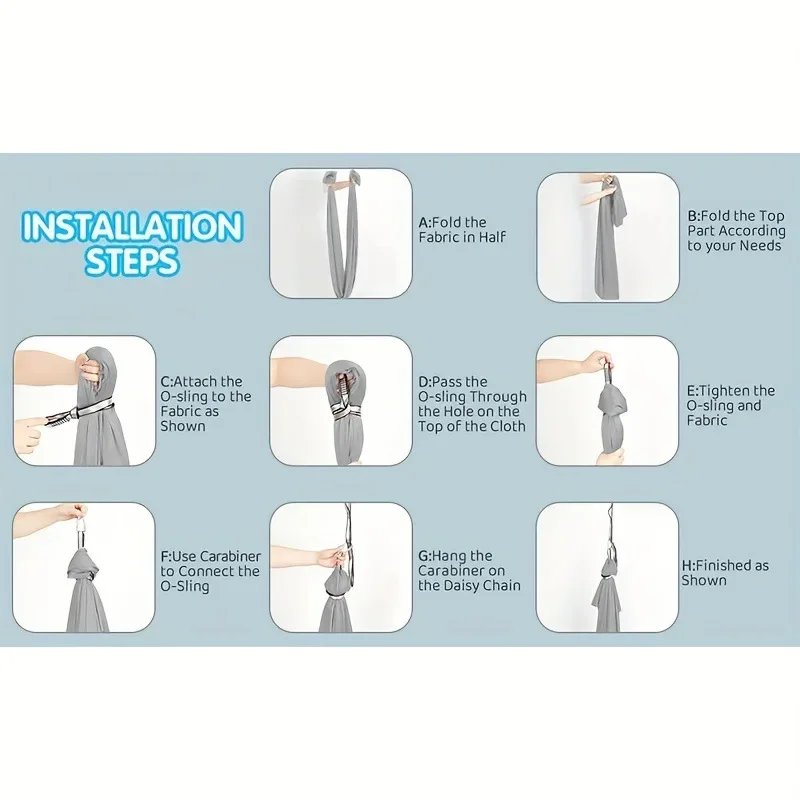 INSTALLATION STEPS

A:Fold the Fabric in Half

B:Fold the Top Part According to your Needs

C:Attach the O-sling to the Fabric as Shown

D:Pass the O-sling Through the Hole on the Top of the Cloth

E:Tighten the O-sling and Fabric

F:Use Carabiner to Connect the O-Sling

G:Hang the Carabiner on the Daisy Chain

H:Finished as Shown