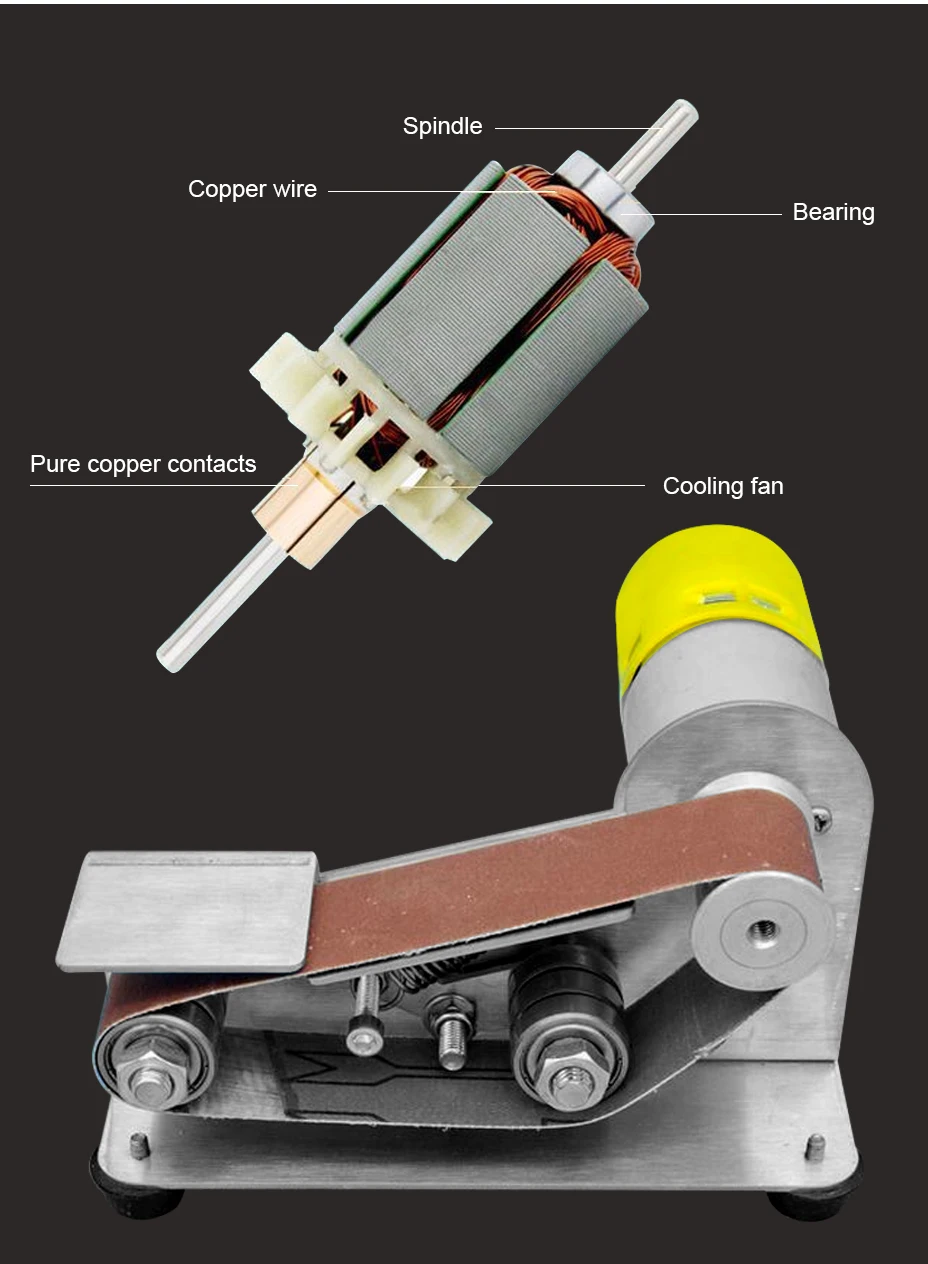 Spindle
Copper wire
Bearing
Pure copper contacts
Cooling fan