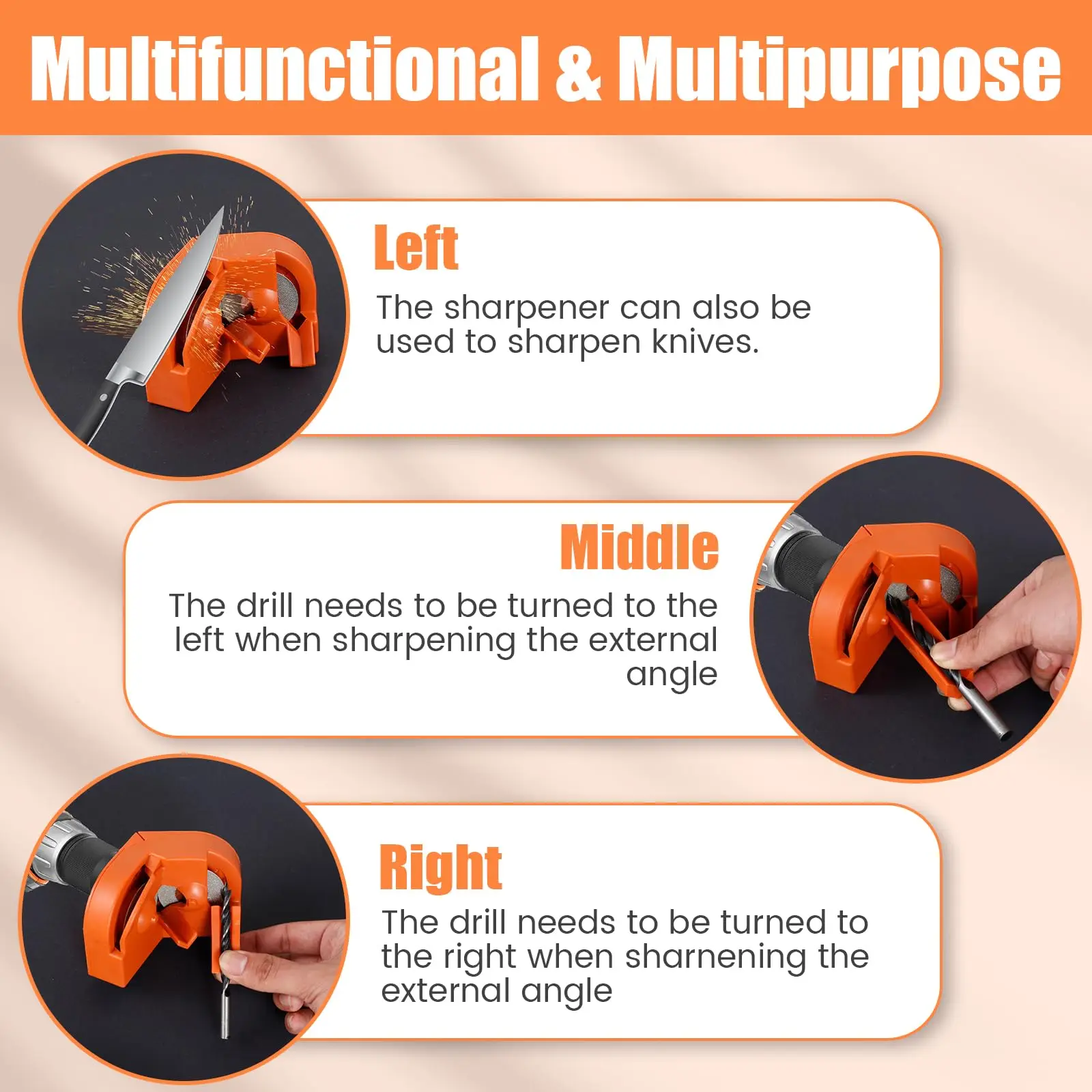 Multifunctional & Multipurpose

Left

The sharpener can also be used to sharpen knives.

Middle

The drill needs to be turned to the left when sharpening the external angle

Right

The drill needs to be turned to the right when sharnening the external angle