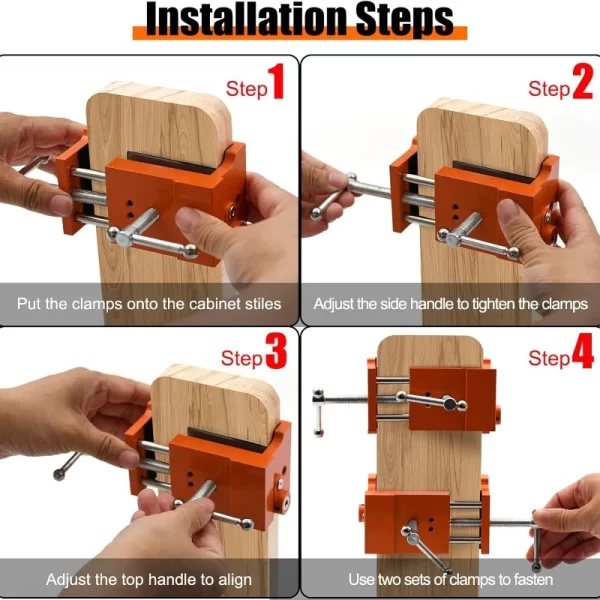 Installation Steps

Step 1

Put the clamps onto the cabinet stiles

Step 2

Adjust the side handle to tighten the clamps

Step 3

Adjust the top handle to align

Step 4

Use two sets of clamps to fasten