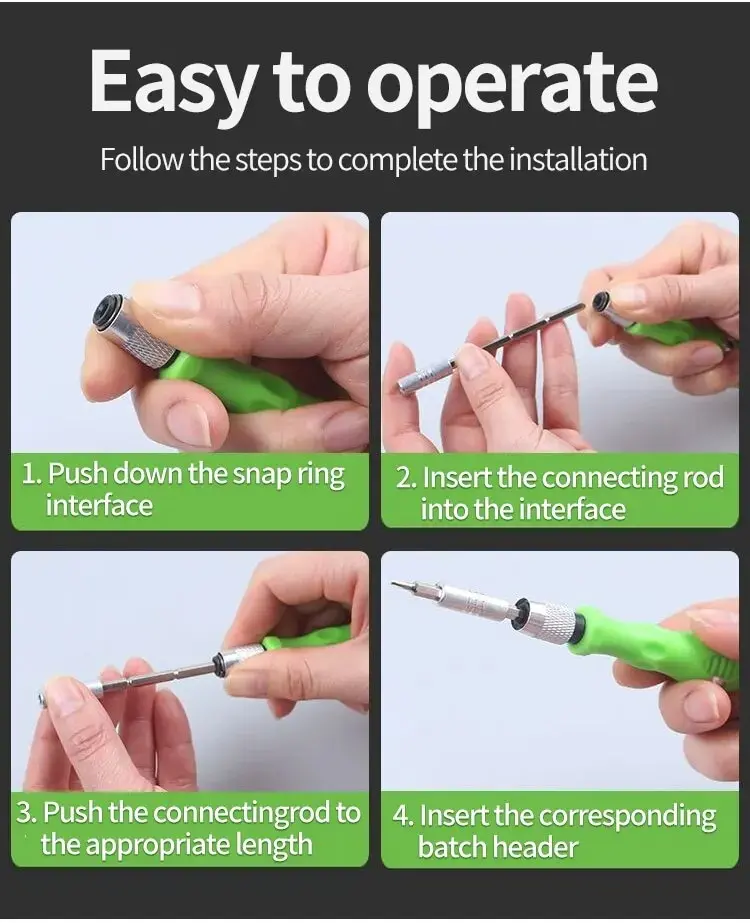 Easy to operate

Follow the steps to complete the installation

1. Push down the snap ring interface

2. Insert the connecting rod into the interface

3. Push the connectingrod to the appropriate length

4. Insert the corresponding batch header