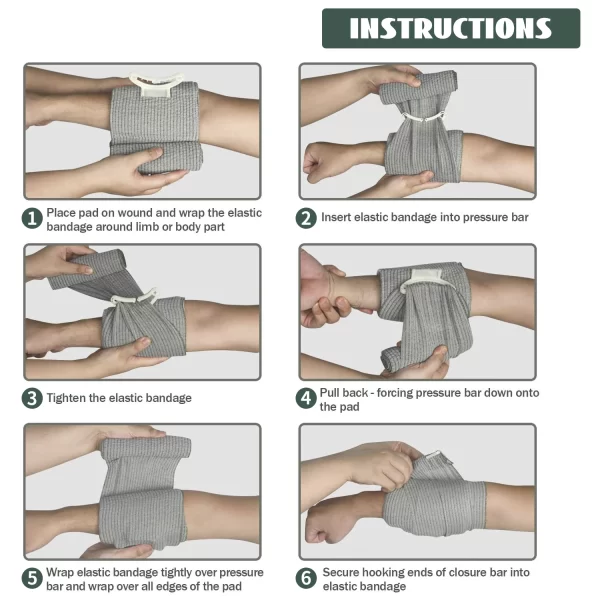 INSTRUCTIONS

1 Place pad on wound and wrap the elastic bandage around limb or body part

2 Insert elastic bandage into pressure bar

3 Tighten the elastic bandage

4 Pull back - forcing pressure bar down onto the pad

5 Wrap elastic bandage tightly over pressure bar and wrap over all edges of the pad

6 Secure hooking ends of closure bar into elastic bandage