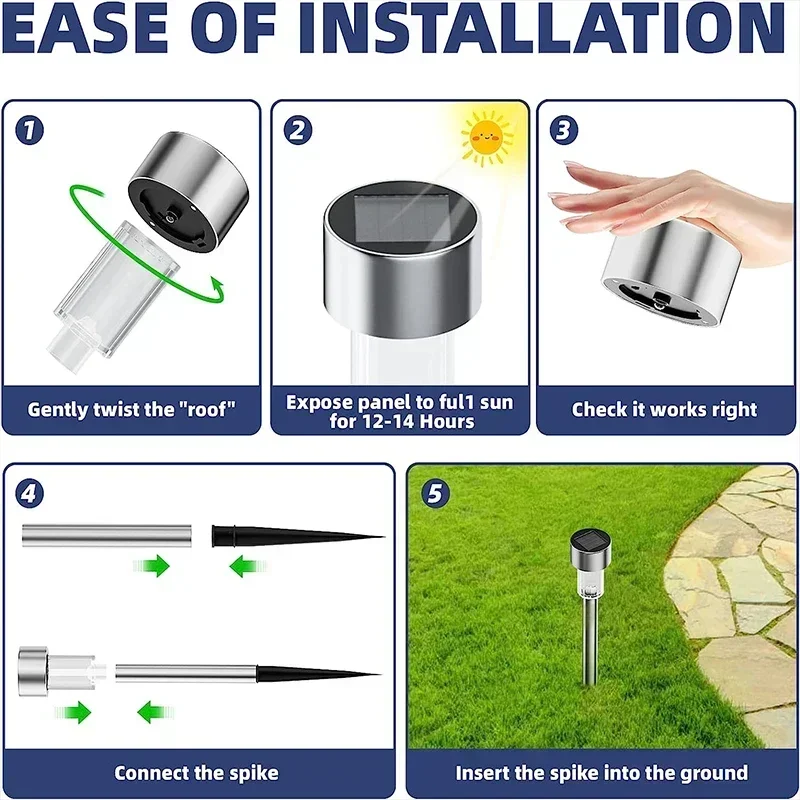 EASE OF INSTALLATION

1

Gently twist the "roof"

2

Expose panel to ful1 sun for 12-14 Hours

3

Check it works right

4

Connect the spike

5

Insert the spike into the ground