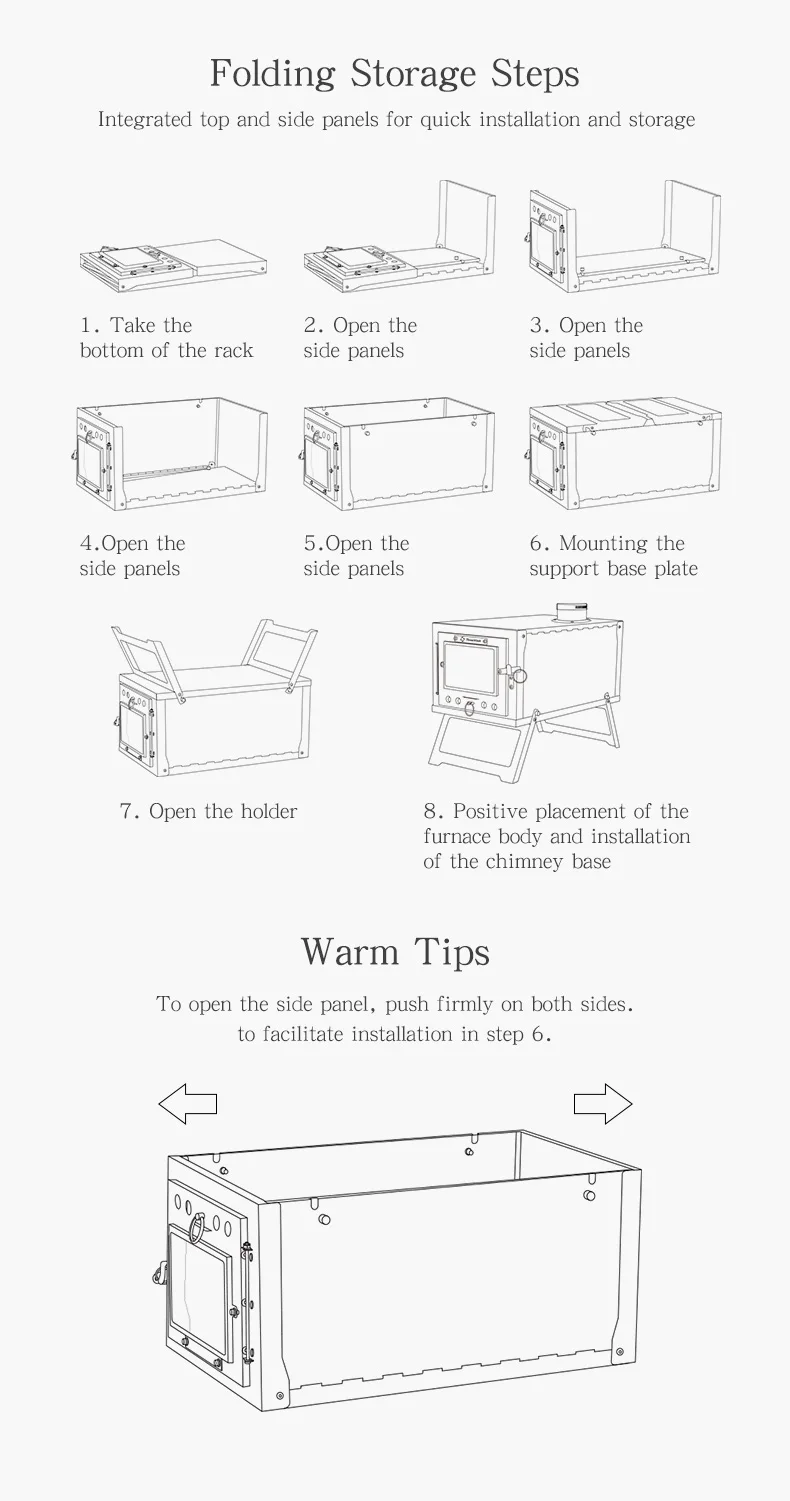 Folding Storage Steps

Integrated top and side panels for quick installation and storage

1. Take the bottom of the rack

2. Open the side panels

3. Open the side panels

4.Open the side panels

5.Open the side panels

6. Mounting the support base plate

7. Open the holder

8. Positive placement of the furnace body and installation of the chimney base

Warm Tips

To open the side panel, push firmly on both sides. to facilitate installation in step 6.