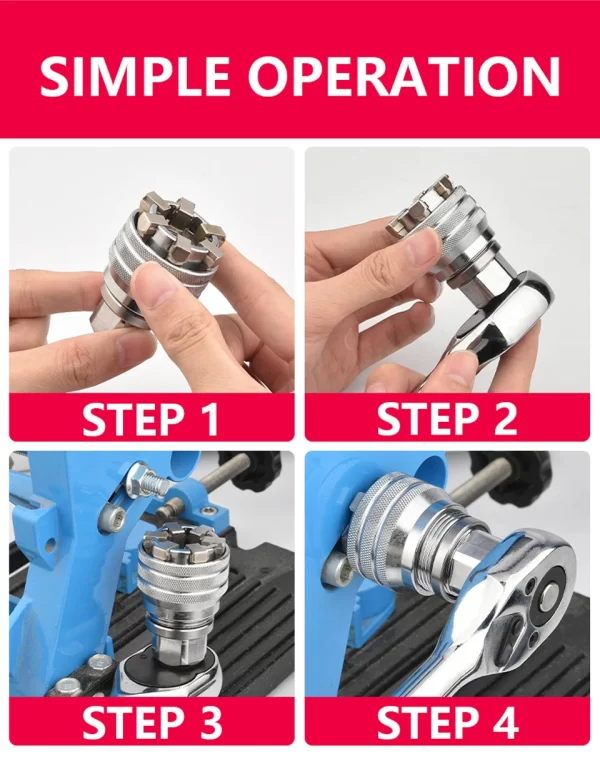 SIMPLE OPERATION

STEP 1

STEP 2

STEP 3

STEP 4