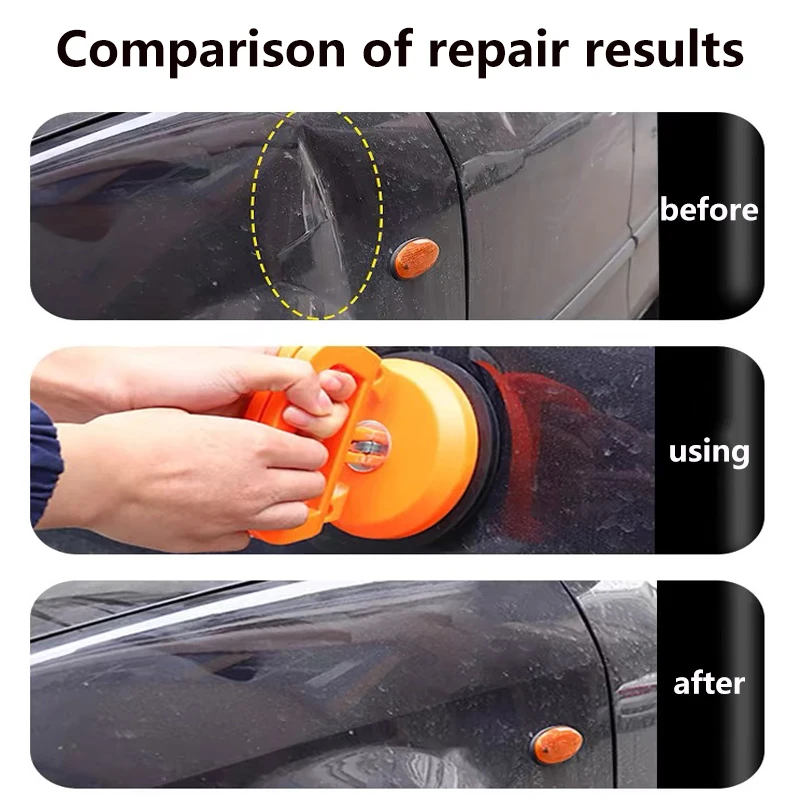 Comparison of repair results

before

using

after