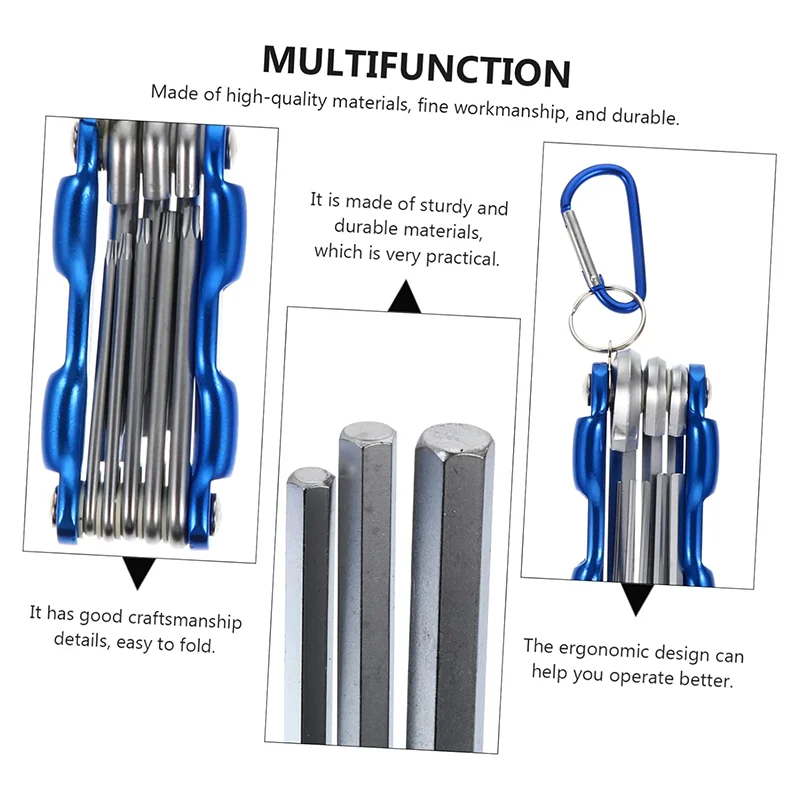 MULTIFUNCTION

Made of high-quality materials, fine workmanship, and durable.

It is made of sturdy and durable materials, which is very practical.

It has good craftsmanship details, easy to fold.

The ergonomic design can help you operate better.