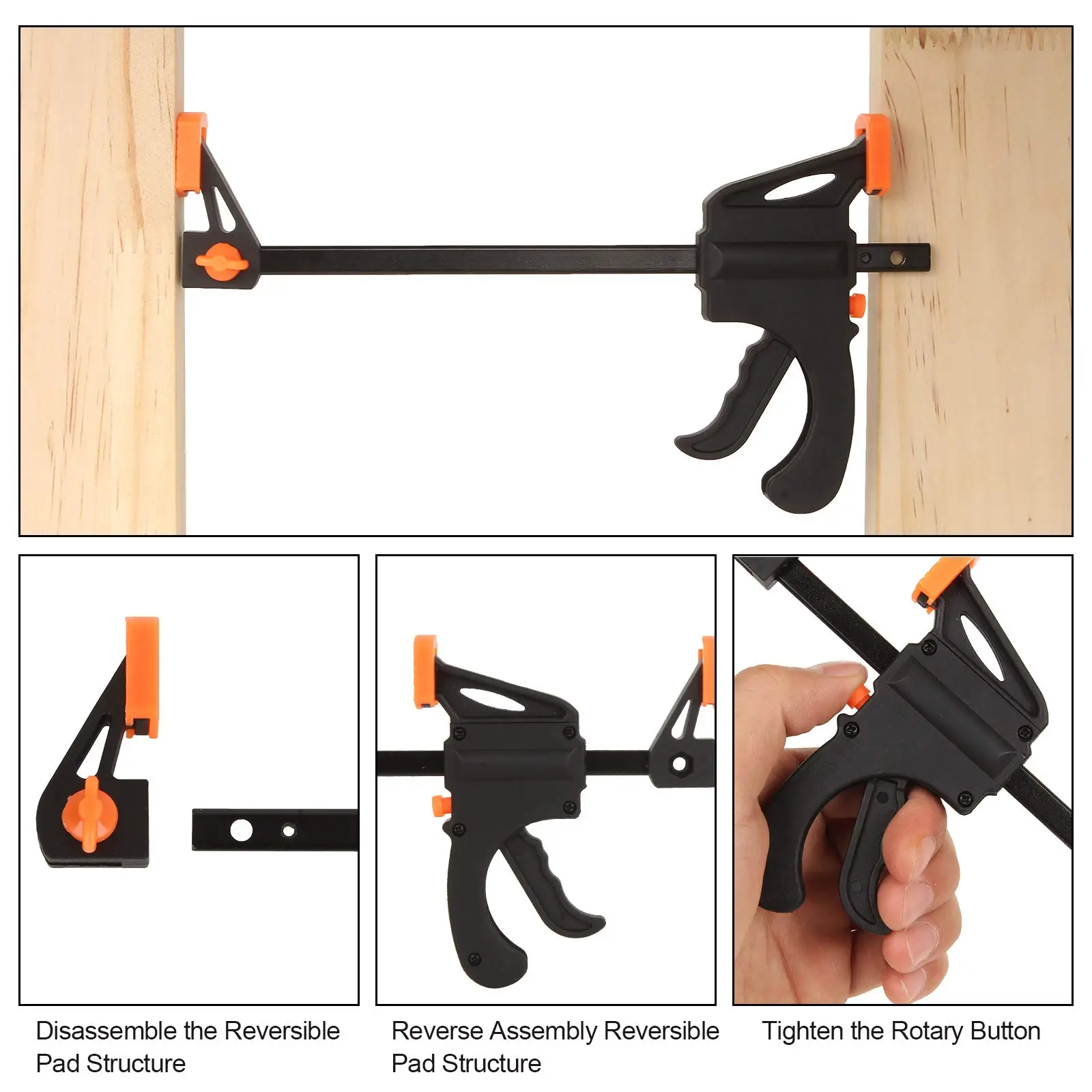 Disassemble the Reversible Pad Structure

Reverse Assembly Reversible Pad Structure

Tighten the Rotary Button