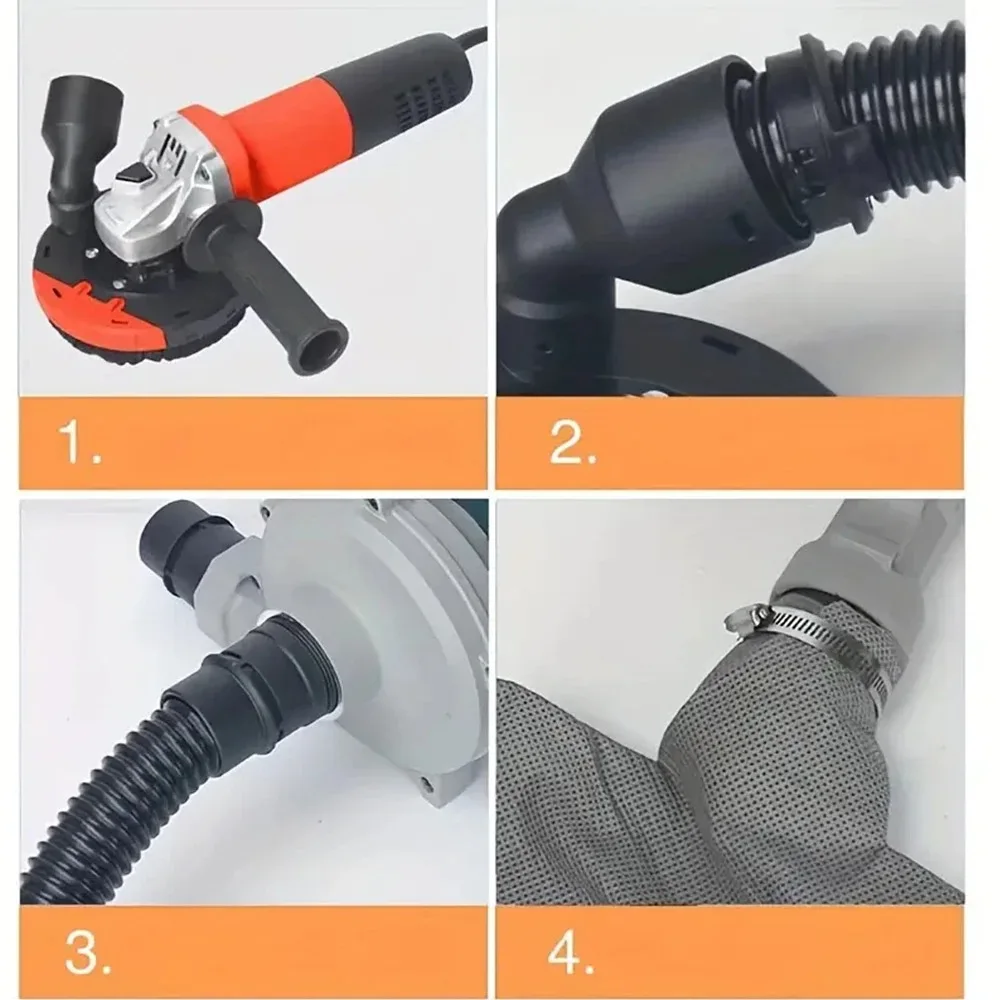 1.

2.

3.

4.