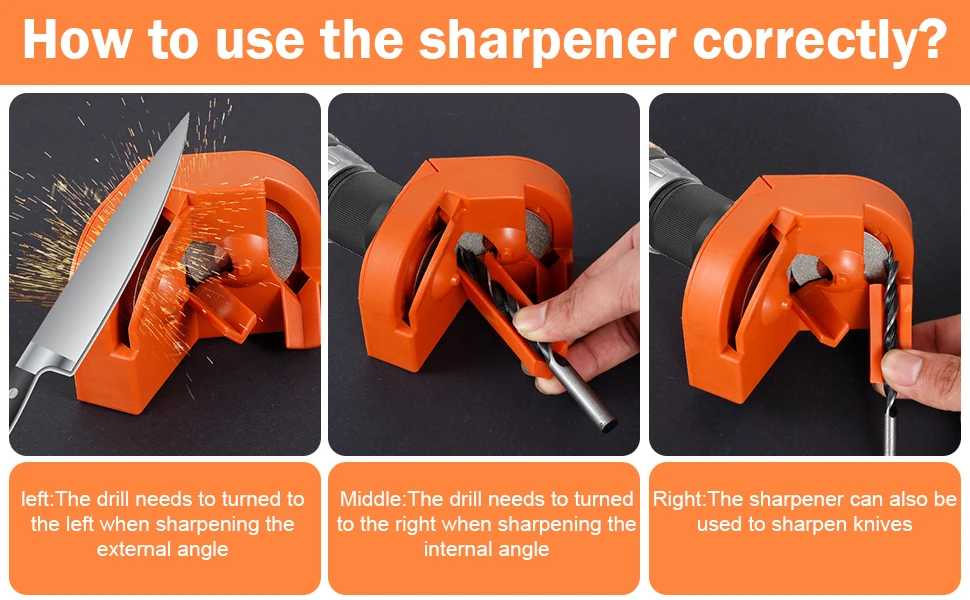 How to use the sharpener correctly?

left:The drill needs to turned to the left when sharpening the external angle

Middle:The drill needs to turned to the right when sharpening the internal angle

Right:The sharpener can also be used to sharpen knives