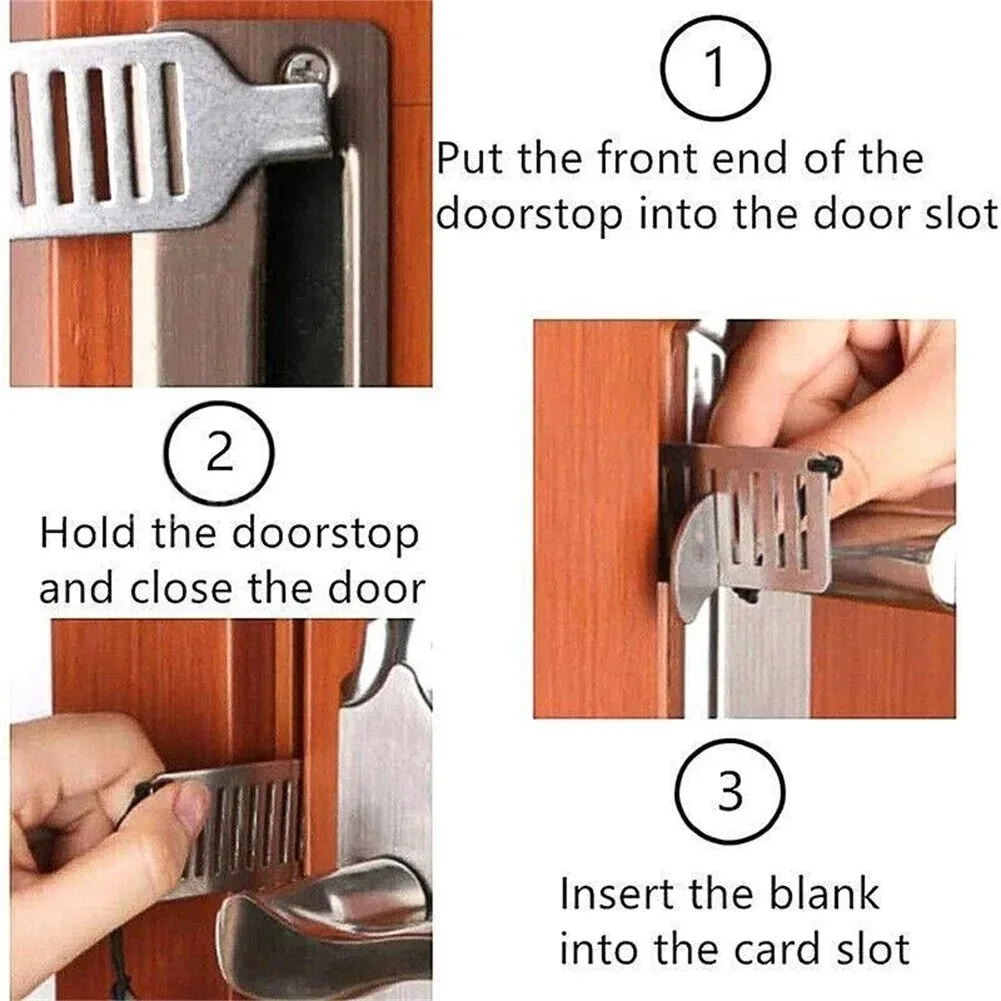 1

Put the front end of the doorstop into the door slot

2

Hold the doorstop and close the door

3

Insert the blank into the card slot