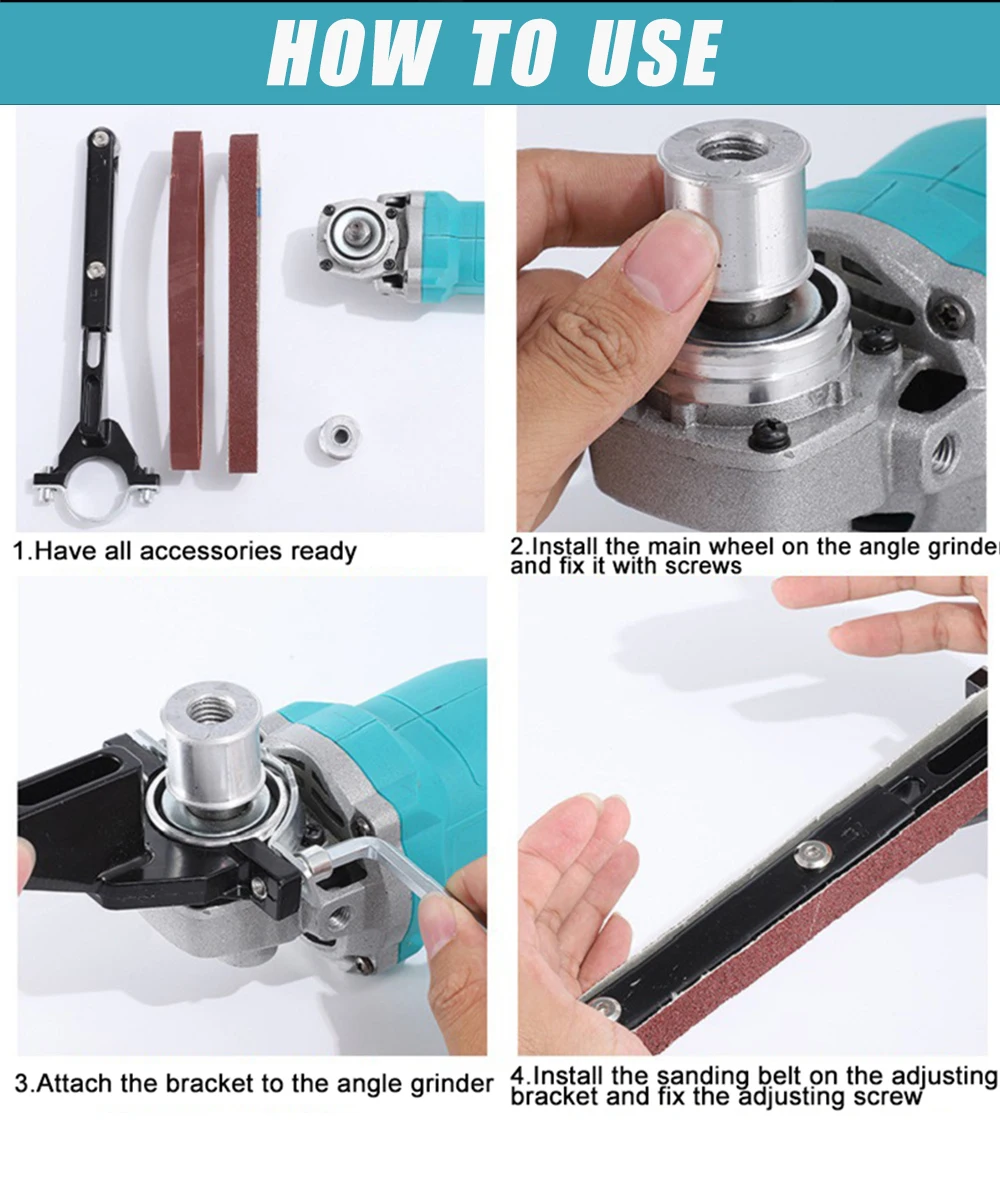 HOW TO USE

1.Have all accessories ready

2.Install the main wheel on the angle grinder and fix it with screws

3.Attach the bracket to the angle grinder

4.Install the sanding belt on the adjusting bracket and fix the adjusting screw