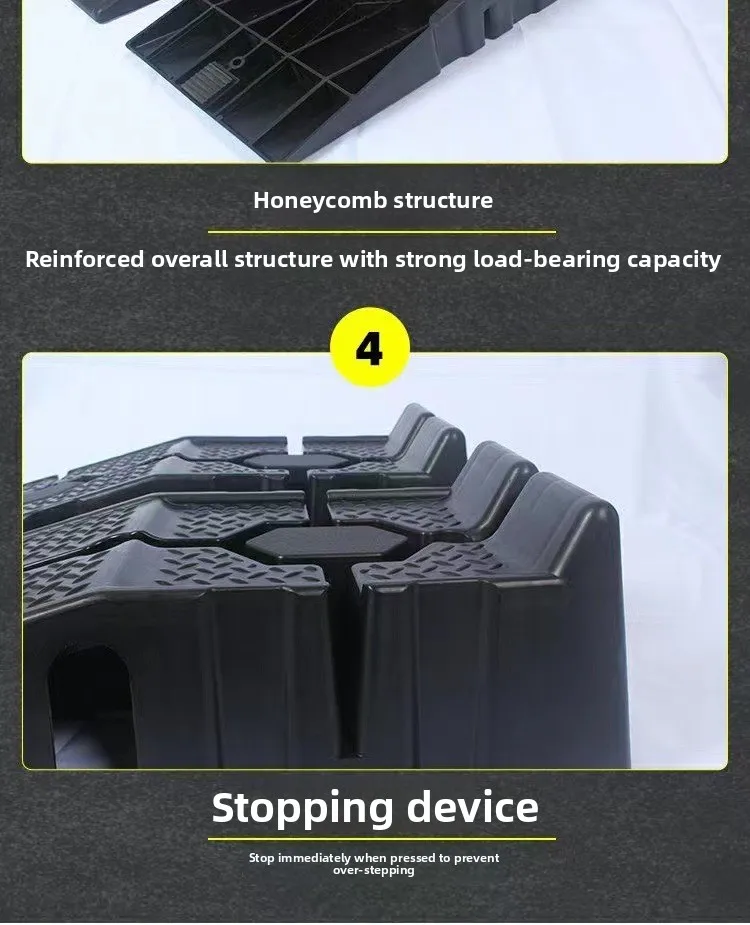 Honeycomb structure

Reinforced overall structure with strong load-bearing capacity

4

Stopping device

Stop immediately when pressed to prevent over-stepping