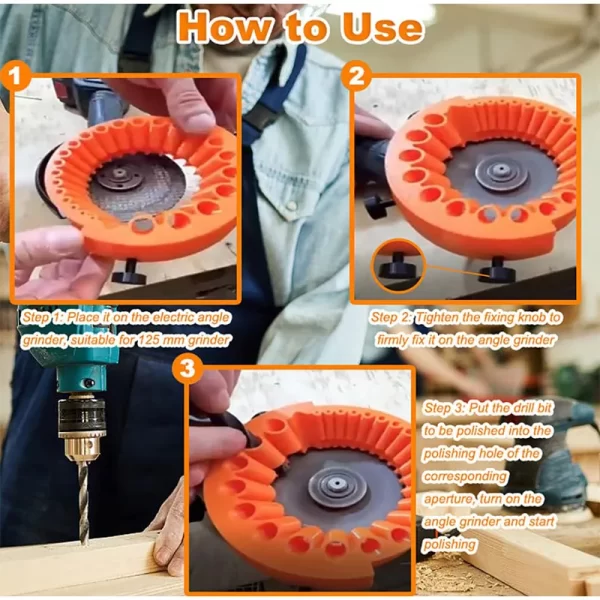 How to Use

1

Step 1: Place it on the electric angle grinder, suitable for 125 mm grinder

2

Step 2: Tighten the fixing knob to firmly fix it on the angle grinder

3

Step 3: Put the drill bit to be polished into the polishing hole of the corresponding aperture, turn on the angle grinder and start polishing