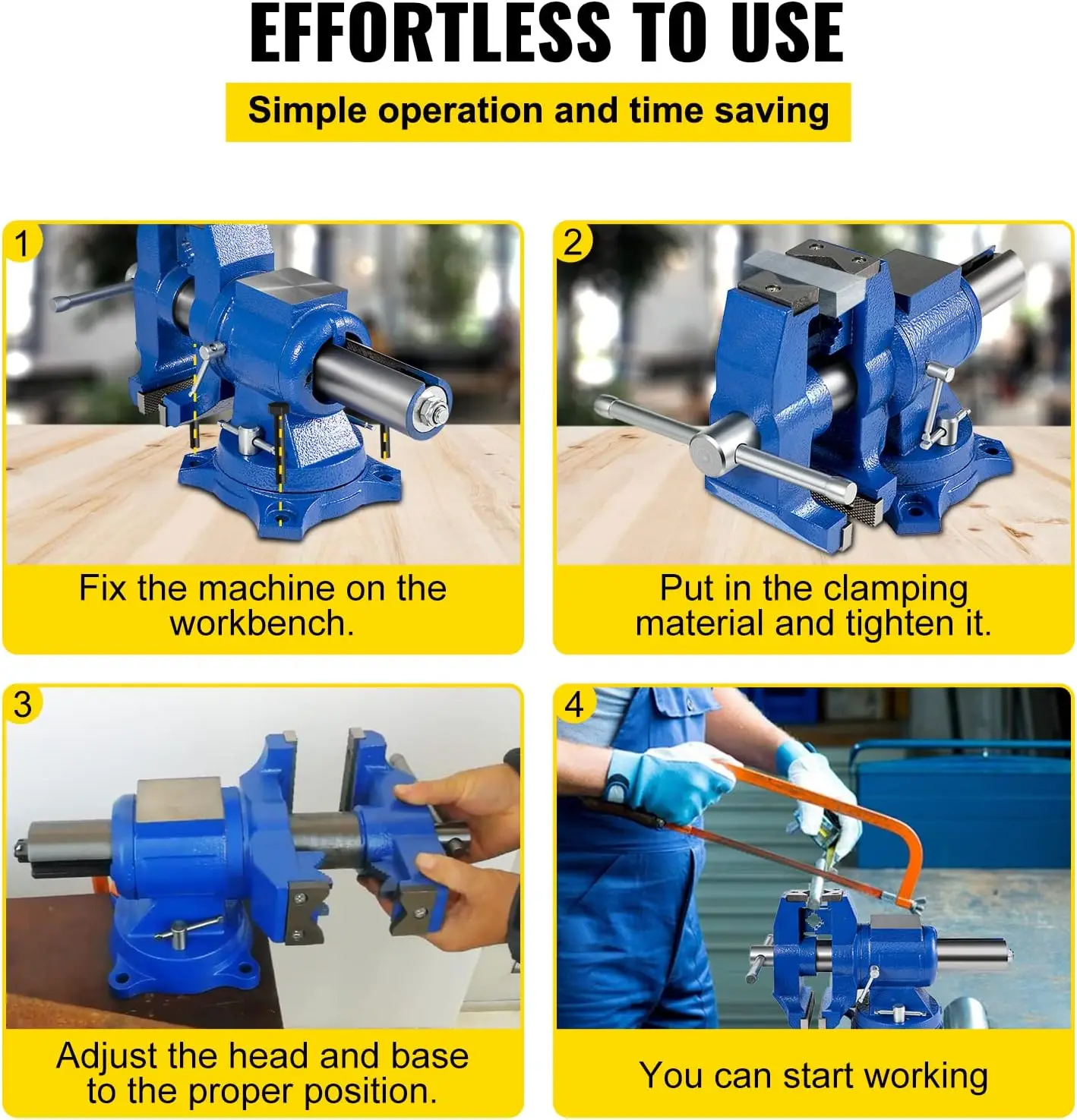 EFFORTLESS TO USE

Simple operation and time saving

1

Fix the machine on the workbench.

2

Put in the clamping material and tighten it.

3

Adjust the head and base to the proper position.

4

You can start working