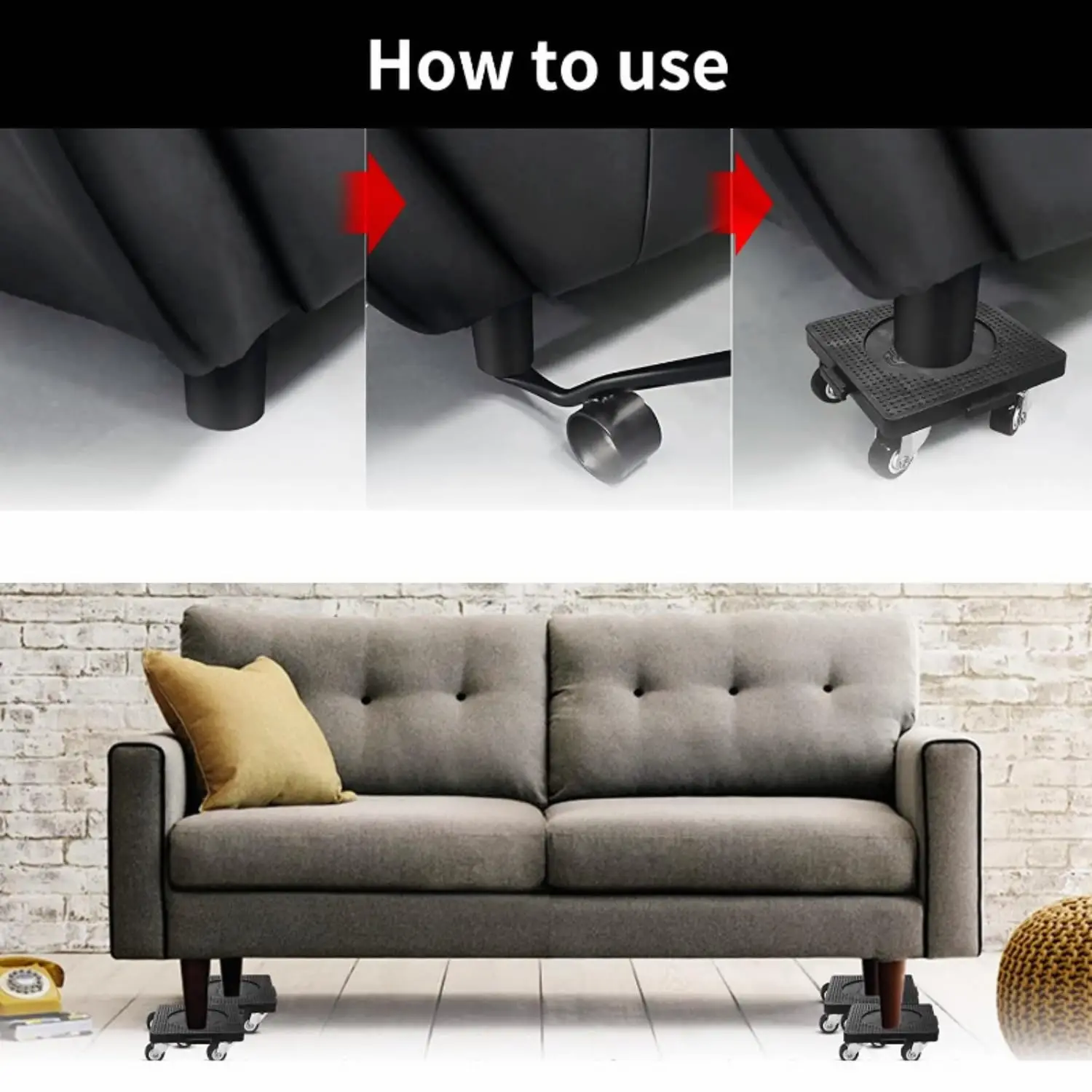 How to use