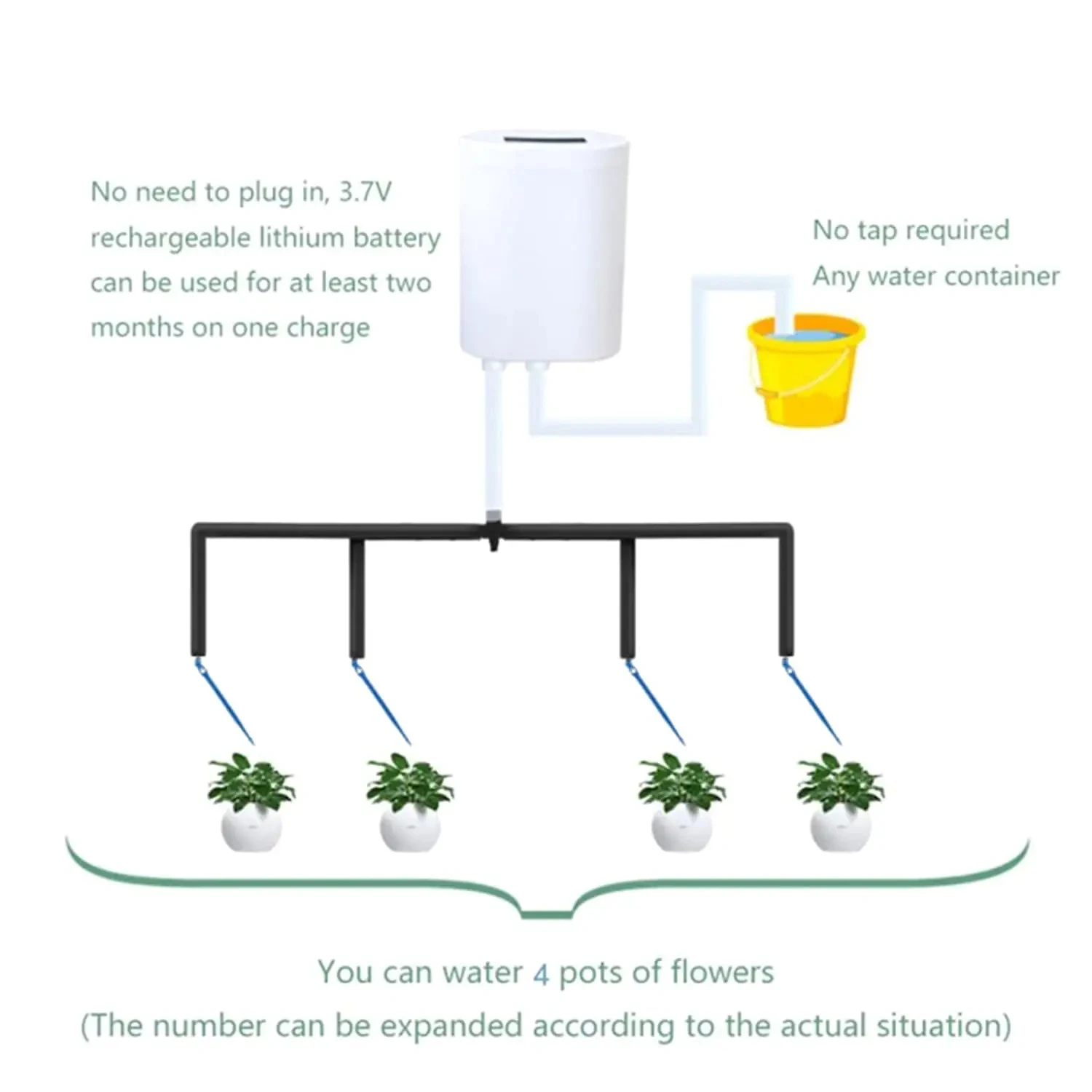 No need to plug in, 3.7V rechargeable lithium battery can be used for at least two months on one charge

No tap required
Any water container

You can water 4 pots of flowers
(The number can be expanded according to the actual situation)