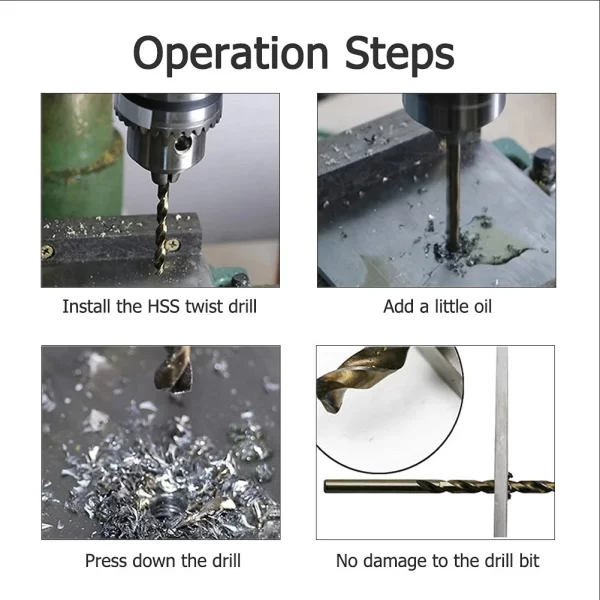 Operation Steps

Install the HSS twist drill

Add a little oil

Press down the drill

No damage to the drill bit