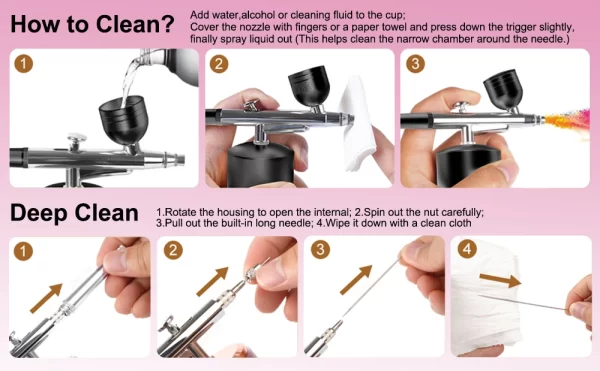 How to Clean?

Add water,alcohol or cleaning fluid to the cup;
Cover the nozzle with fingers or a paper towel and press down the trigger slightly, finally spray liquid out (This helps clean the narrow chamber around the needle.)

1

2

3

Deep Clean

1.Rotate the housing to open the internal; 2.Spin out the nut carefully;
3.Pull out the built-in long needle; 4.Wipe it down with a clean cloth

1

2

3

4