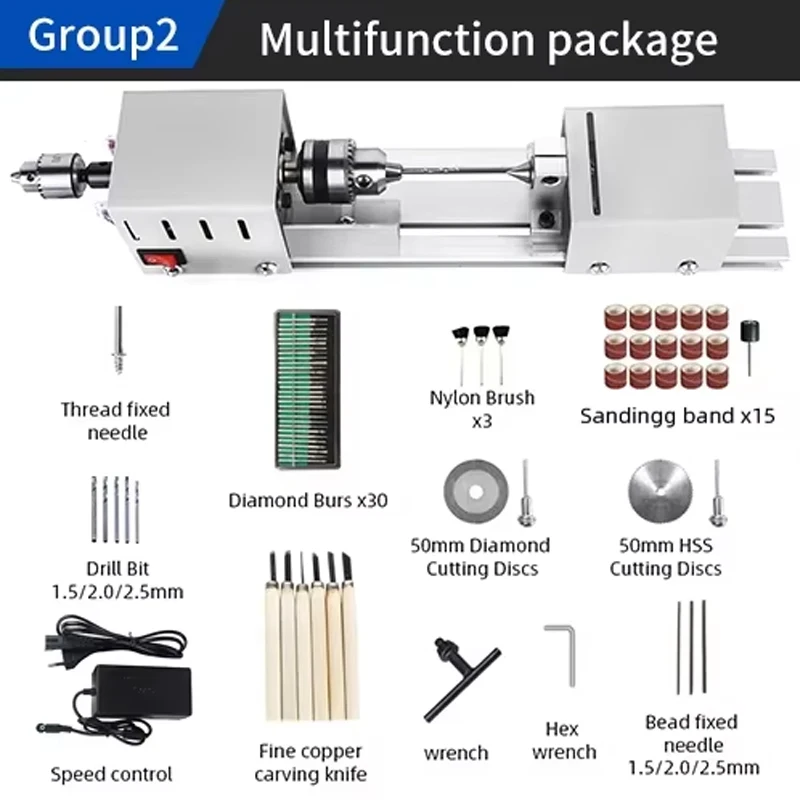 Group2 Multifunction package

Thread fixed needle

Diamond Burs x30

Nylon Brush x3

Sandingg band x15

Drill Bit 1.5/2.0/2.5mm

50mm Diamond Cutting Discs

50mm HSS Cutting Discs

Speed control

Fine copper carving knife

wrench

Hex wrench

Bead fixed needle 1.5/2.0/2.5mm