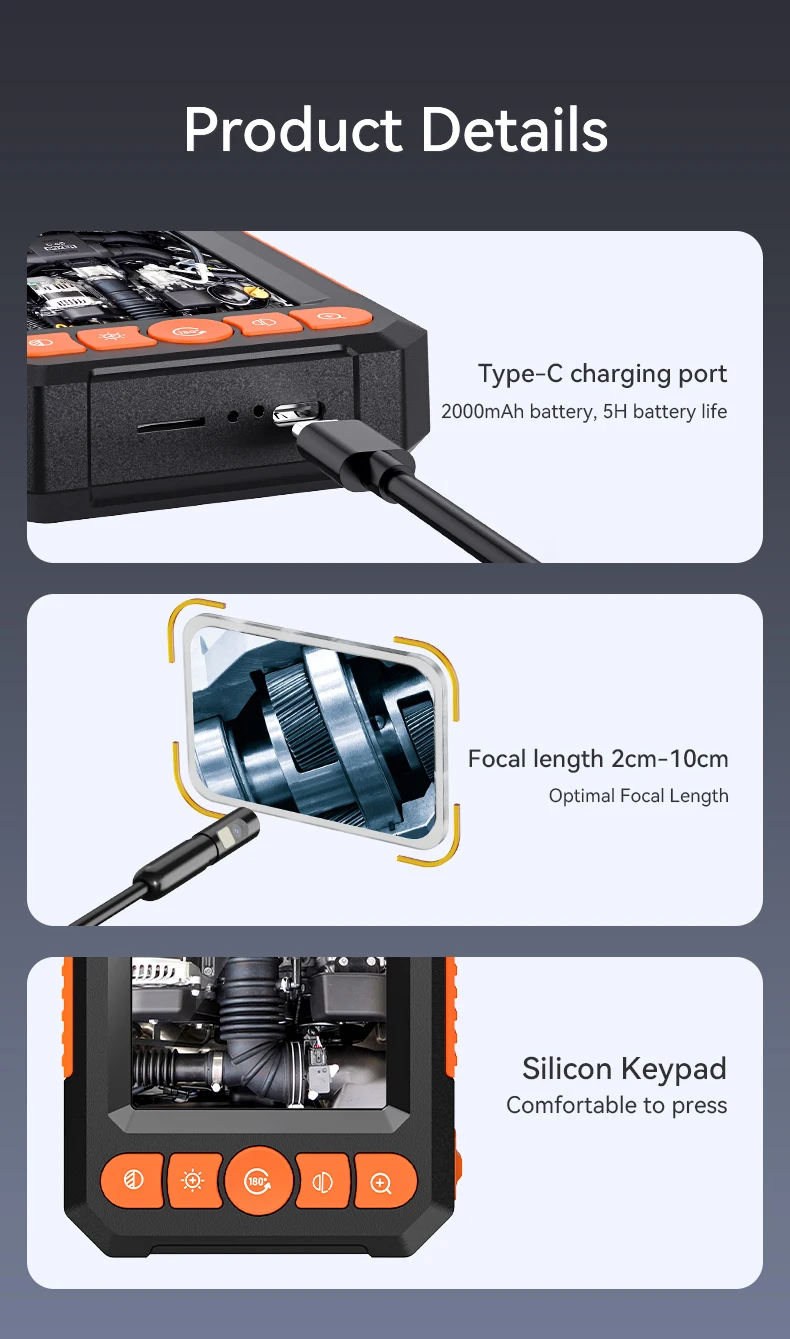 Product Details

Type-C charging port
2000mAh battery, 5H battery life

Focal length 2cm-10cm
Optimal Focal Length

Silicon Keypad
Comfortable to press

180°