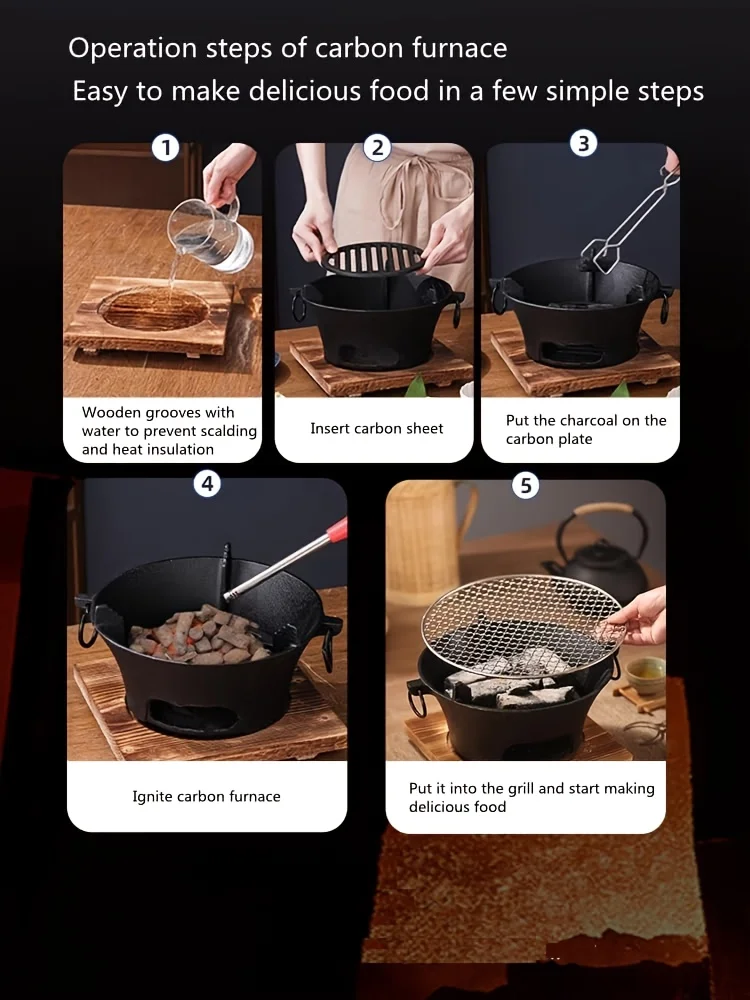 Operation steps of carbon furnace
Easy to make delicious food in a few simple steps

1
Wooden grooves with water to prevent scalding and heat insulation

2
Insert carbon sheet

3
Put the charcoal on the carbon plate

4
Ignite carbon furnace

5
Put it into the grill and start making delicious food