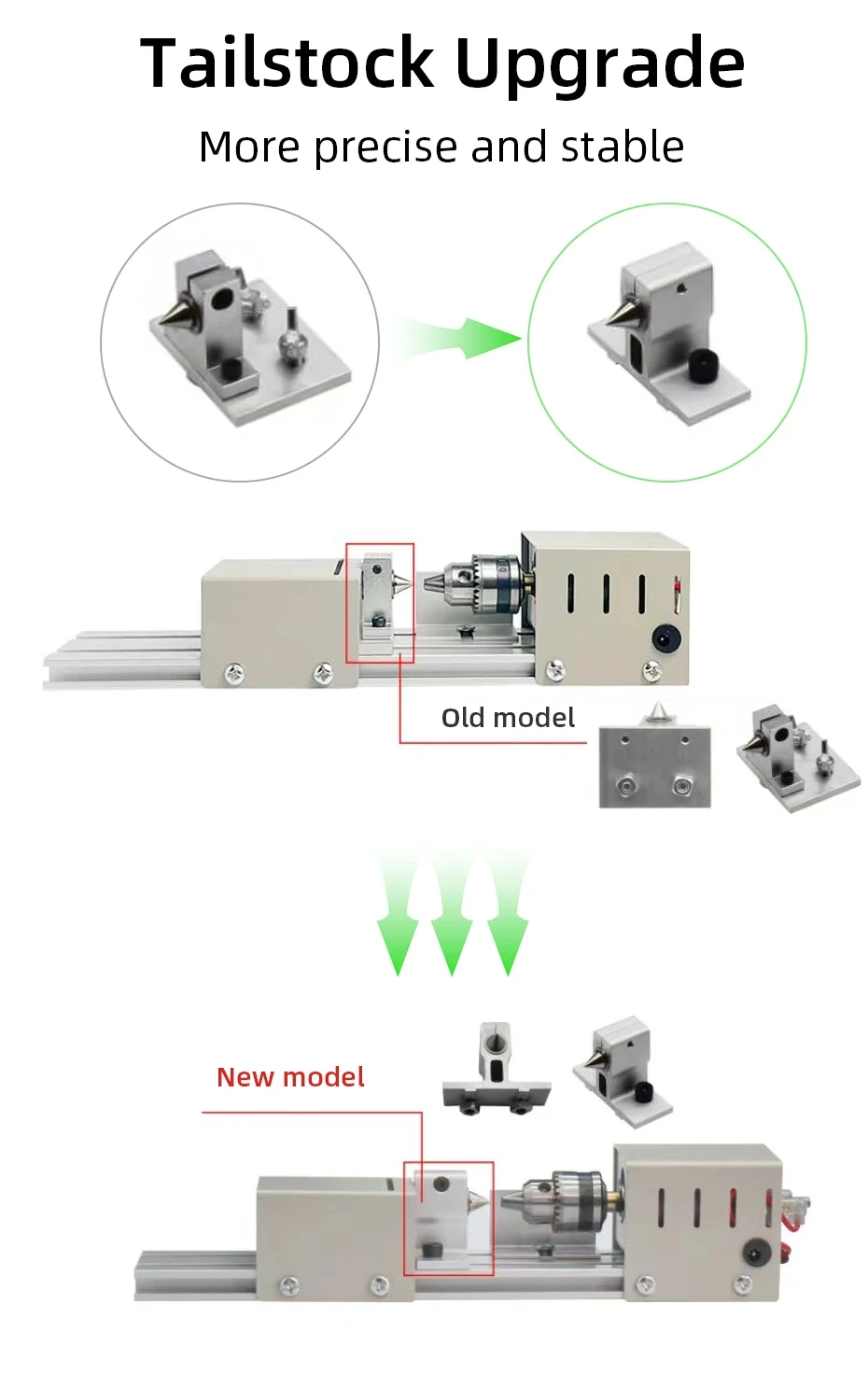 Tailstock Upgrade

More precise and stable

Old model

New model