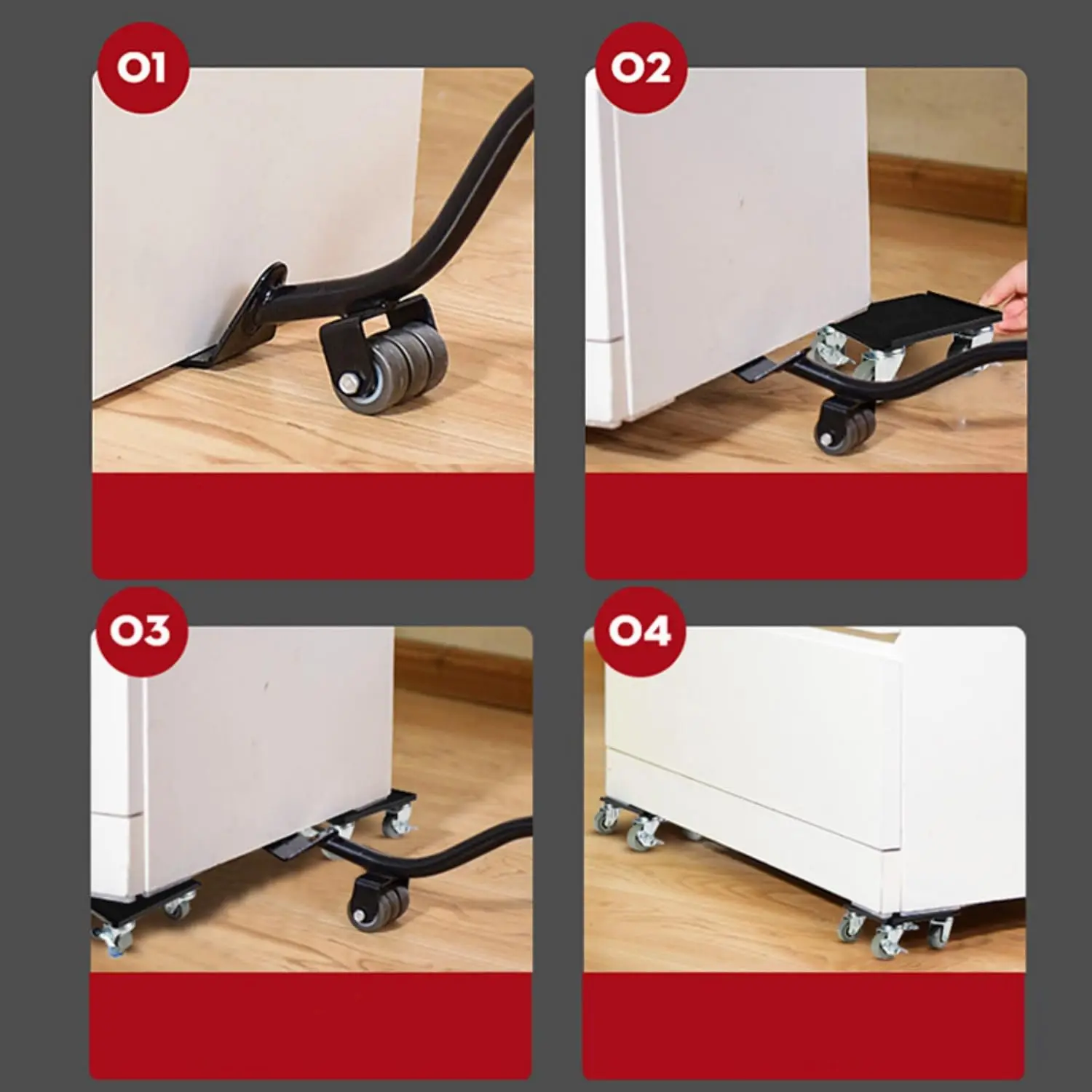 01

02

03

04