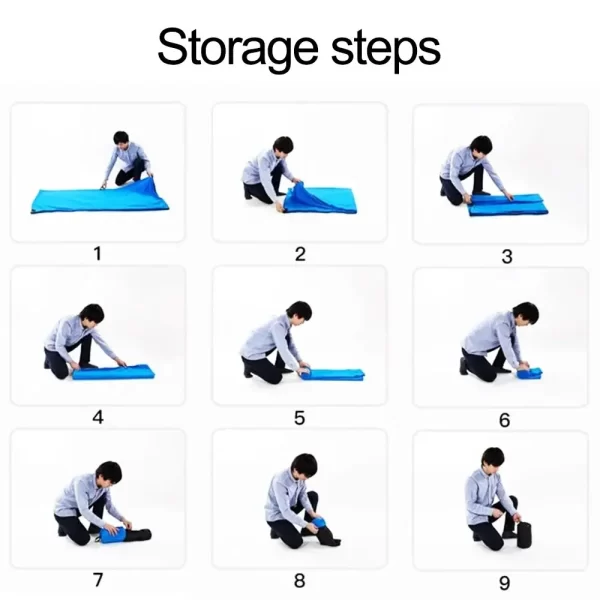 Storage steps

1

2

3

4

5

6

7

8

9