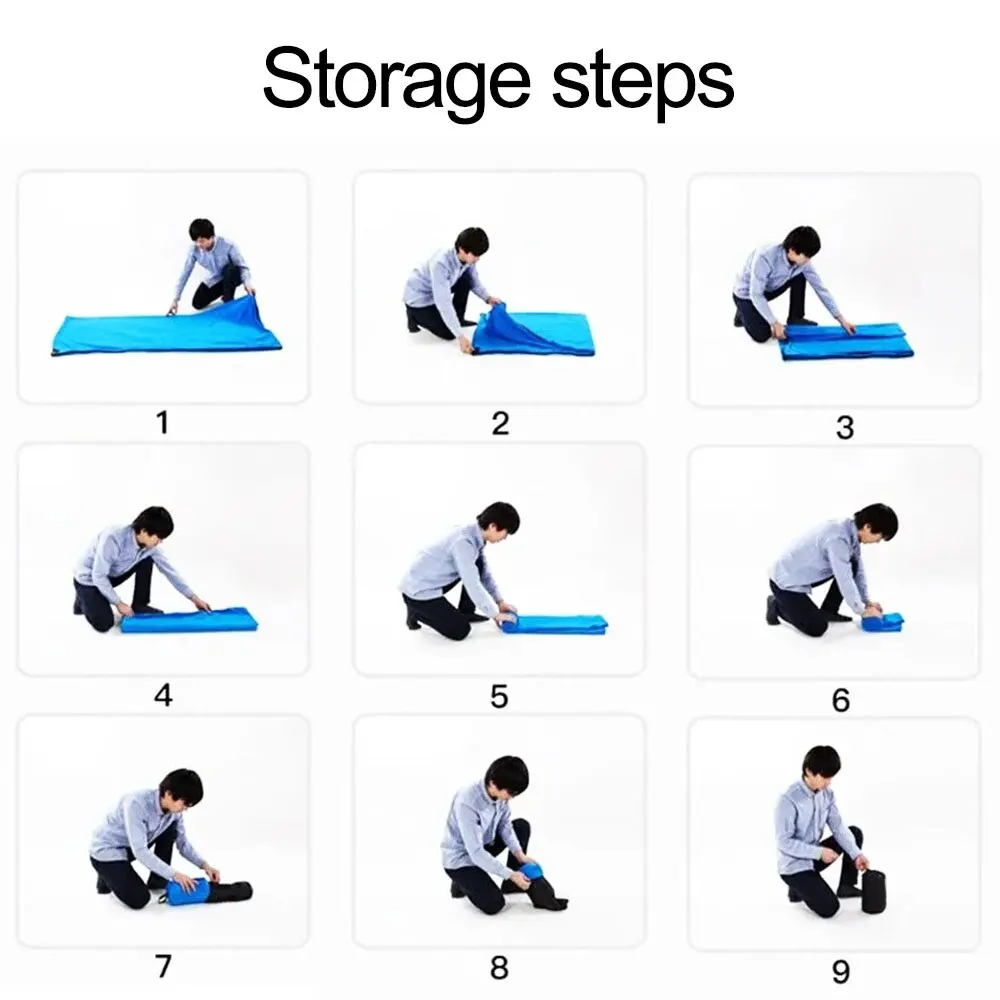 Storage steps

1

2

3

4

5

6

7

8

9