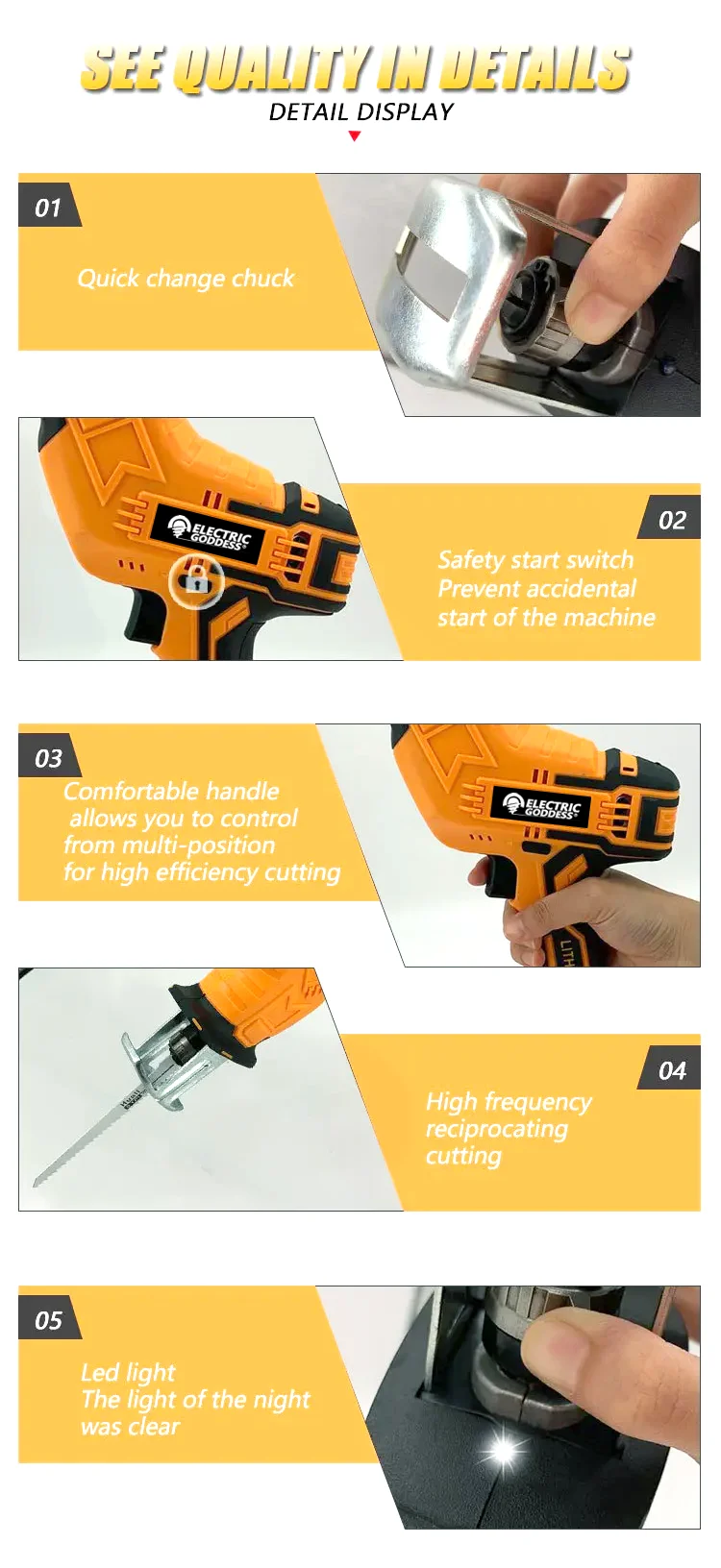 SEE QUALITY IN DETAILS
DETAIL DISPLAY

01
Quick change chuck

ELECTRIC GODDESS

02
Safety start switch
Prevent accidental
start of the machine

03
Comfortable handle
allows you to control
from multi-position
for high efficiency cutting

ELECTRIC GODDESS
LITH

04
High frequency
reciprocating
cutting

05
Led light
The light of the night
was clear