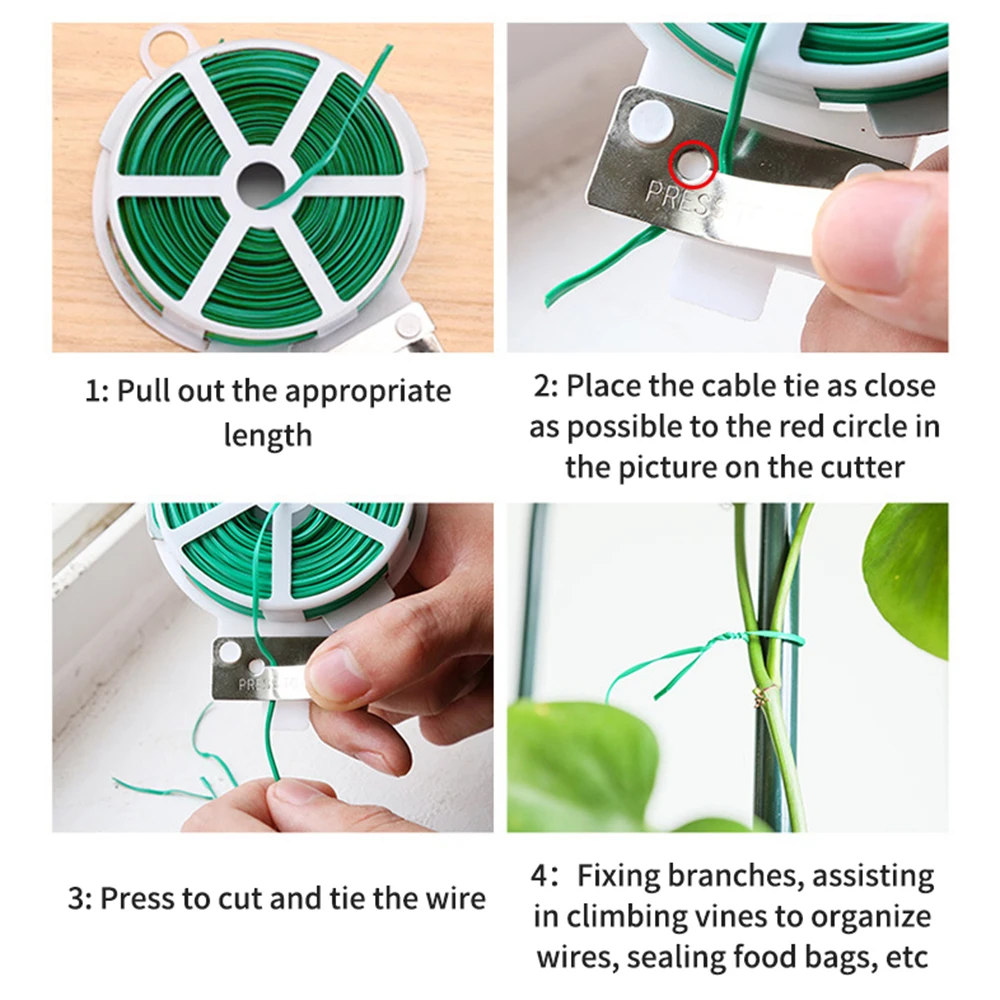 PRESS

1: Pull out the appropriate length

2: Place the cable tie as close as possible to the red circle in the picture on the cutter

PRESS

3: Press to cut and tie the wire

4： Fixing branches, assisting in climbing vines to organize wires, sealing food bags, etc