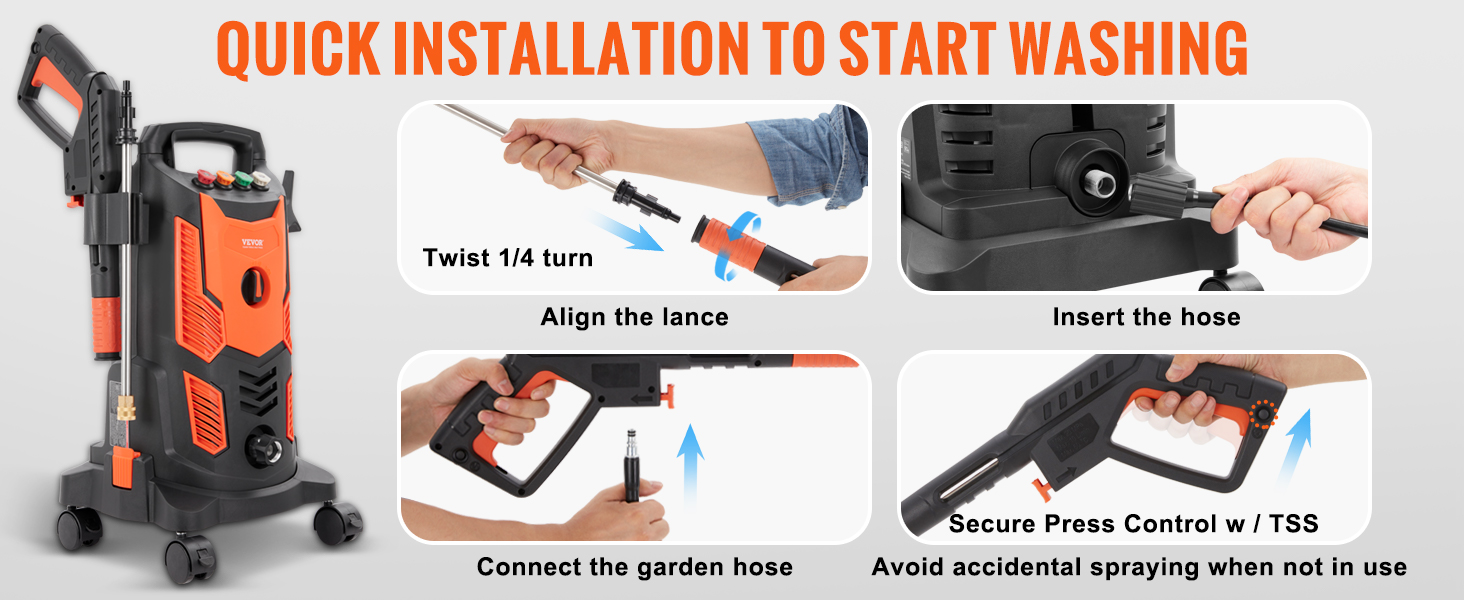 QUICK INSTALLATION TO START WASHING

VEVOR

Twist 1/4 turn

Align the lance

Insert the hose

Connect the garden hose

Secure Press Control w / TSS

Avoid accidental spraying when not in use