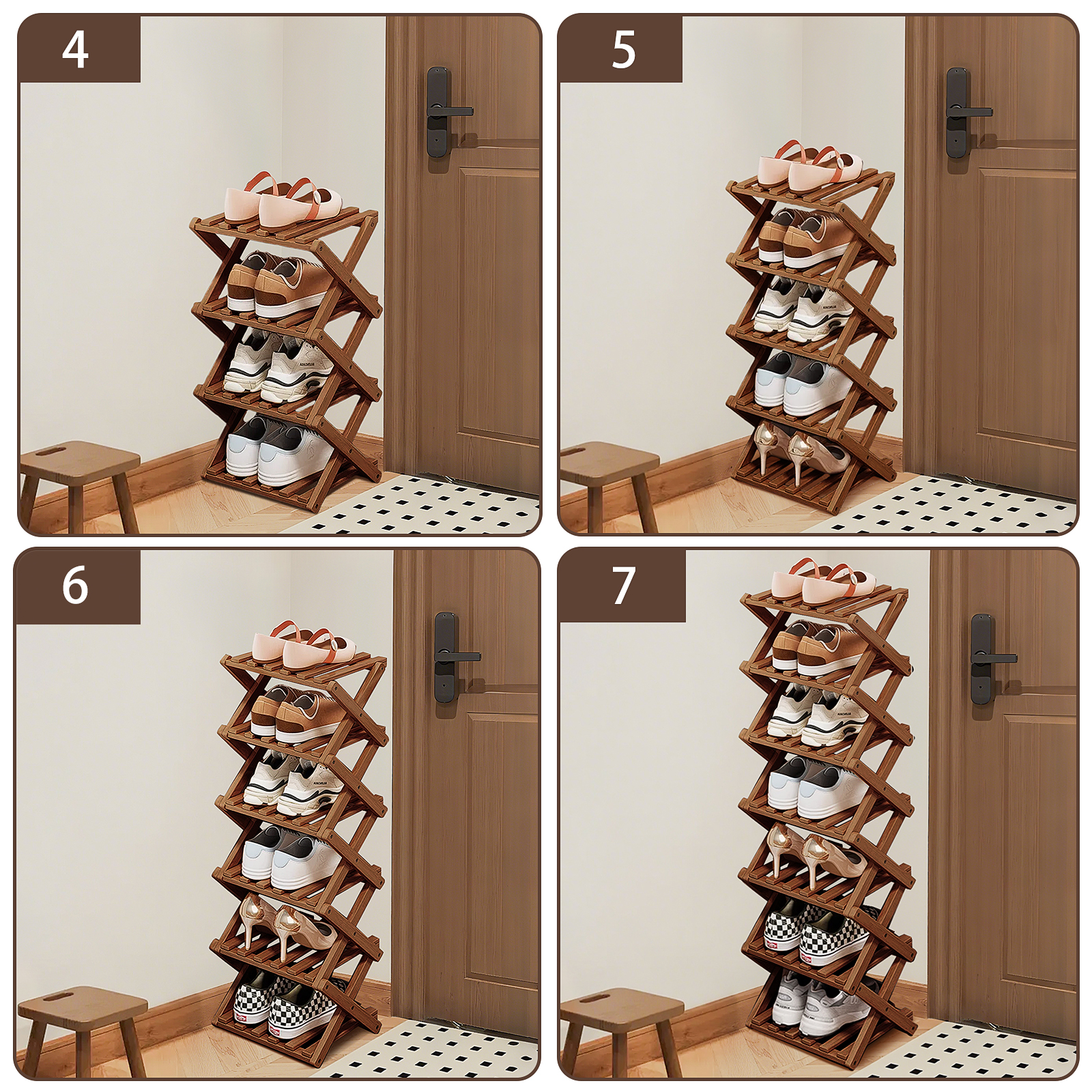 4

5

6

7