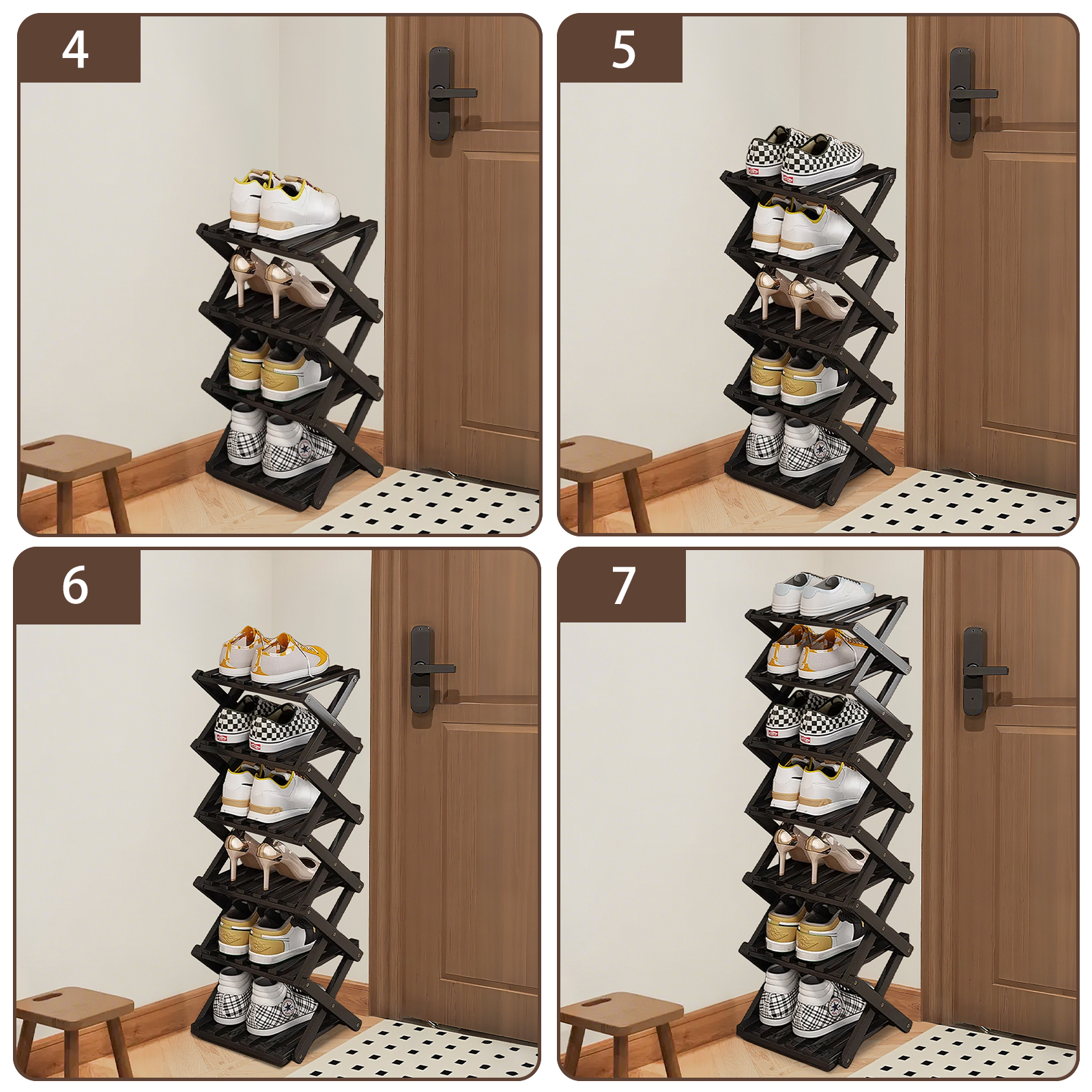 4

5

6

7