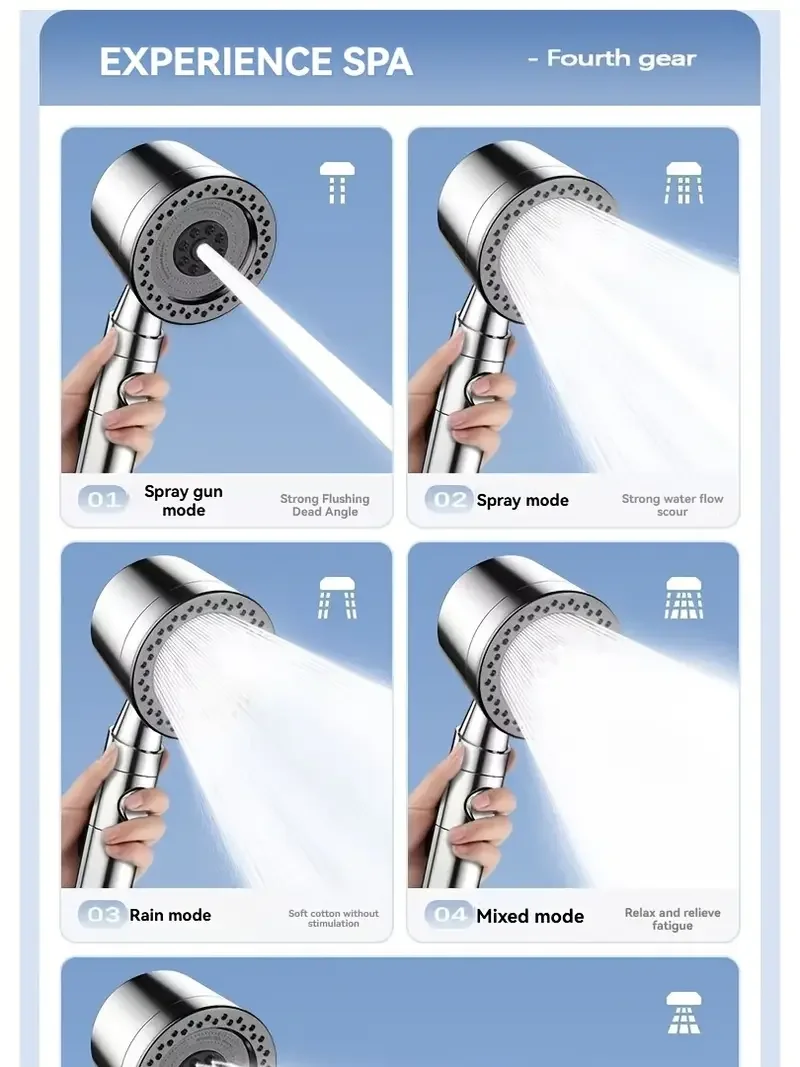 EXPERIENCE SPA - Fourth gear

01 Spray gun mode
Strong Flushing Dead Angle

02 Spray mode
Strong water flow scour

03 Rain mode
Soft cotton without stimulation

04 Mixed mode
Relax and relieve fatigue