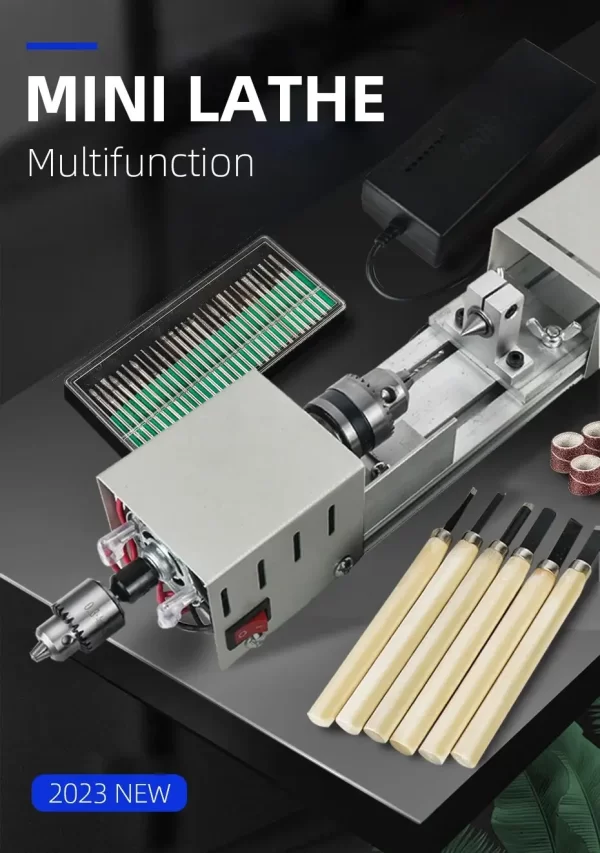 MINI LATHE
Multifunction

2023 NEW