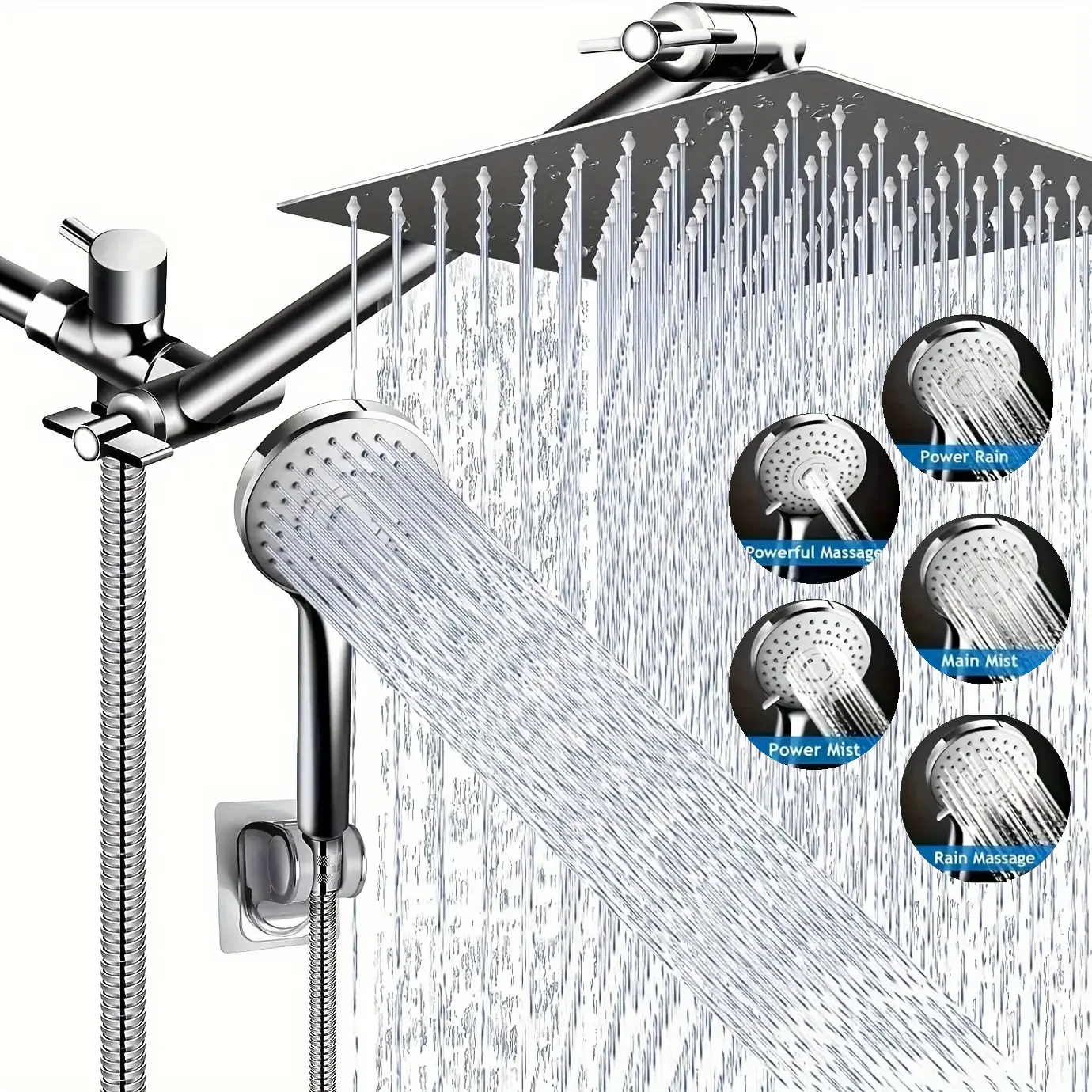 Power Rain

Powerful Massage

Main Mist

Power Mist

Rain Massage