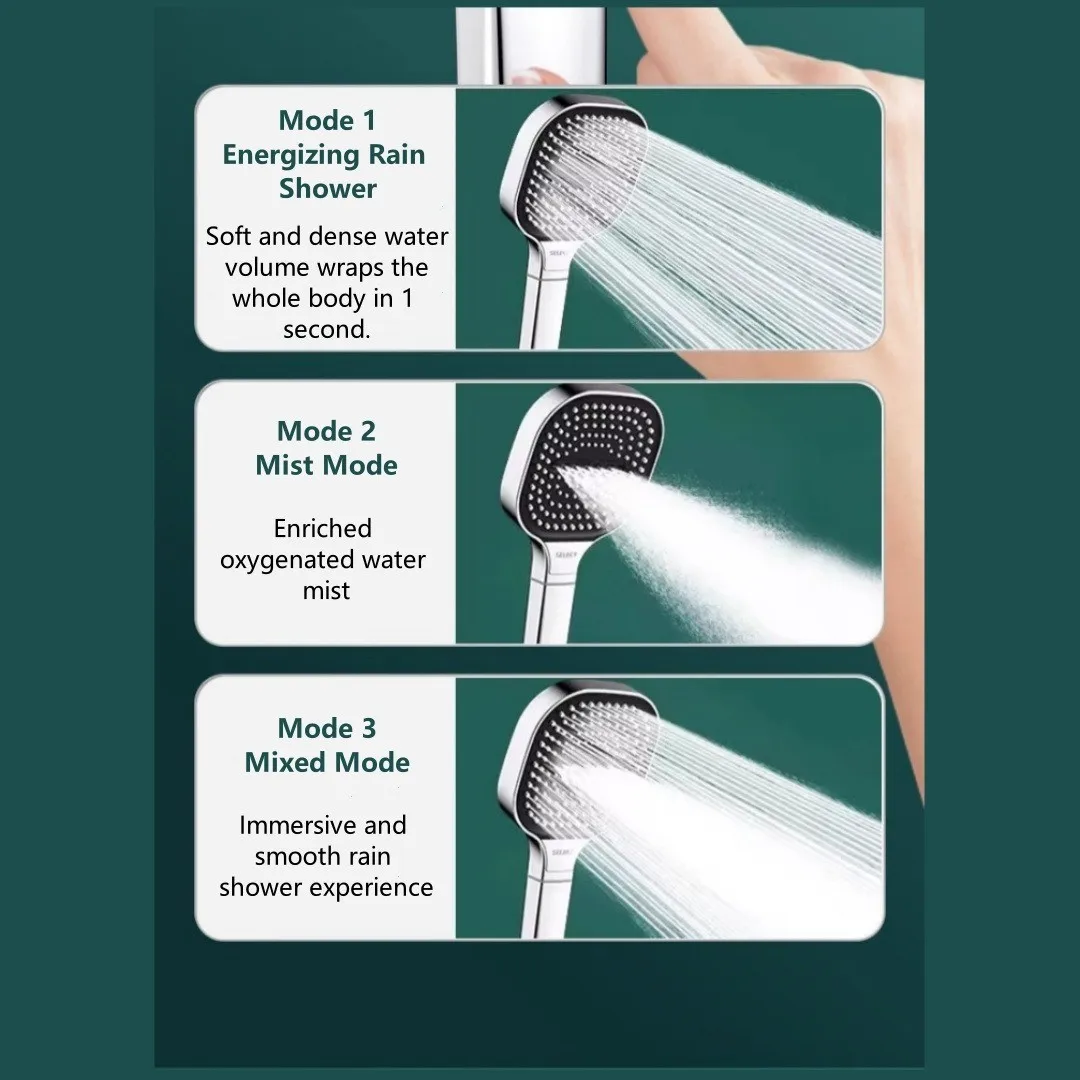 Mode 1
Energizing Rain Shower

Soft and dense water volume wraps the whole body in 1 second.

Mode 2
Mist Mode

Enriched oxygenated water mist

Mode 3
Mixed Mode

Immersive and smooth rain shower experience